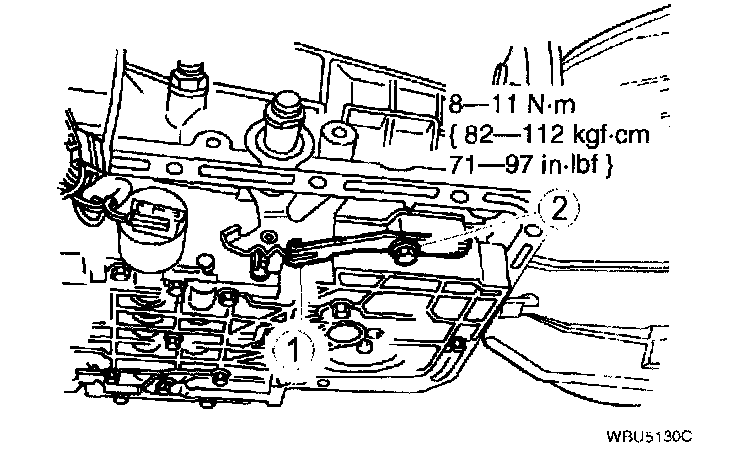 8—11 N·m
{ 82—112 kgf·cm
71—97 in·lbf }

2

1

WBU5130C