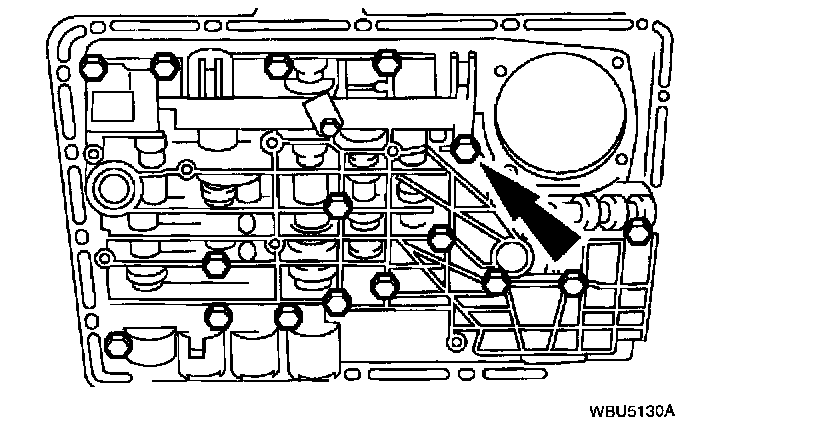 WBU5130A