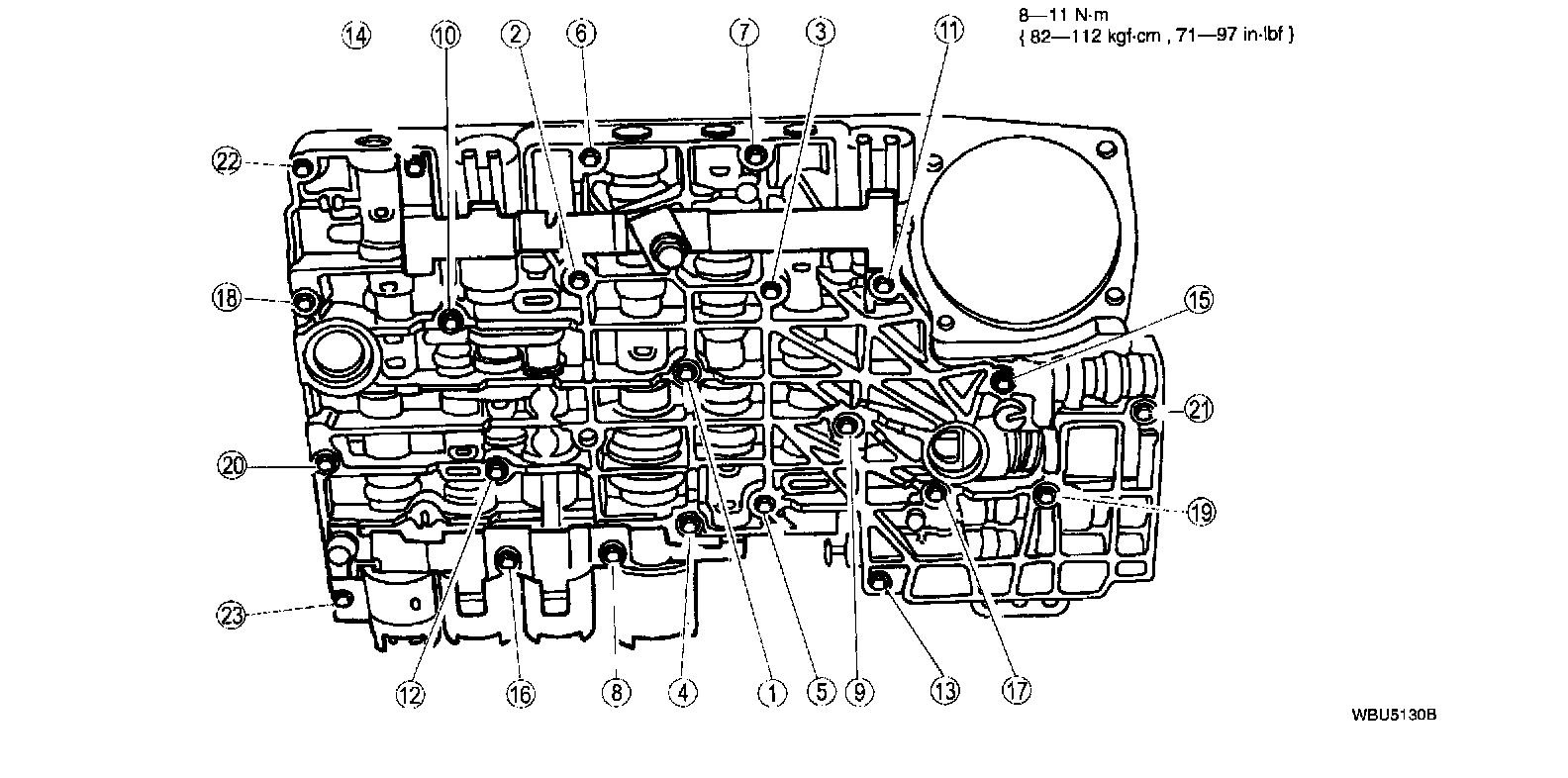 8—11 N·m
{ 82—112 kgf·cm , 71—97 in·lbf }

14 10 2 6 7 3 11

22

18

15

21

20

19

23

12 16 8 4 1 5 9 13 17

WBU5130B