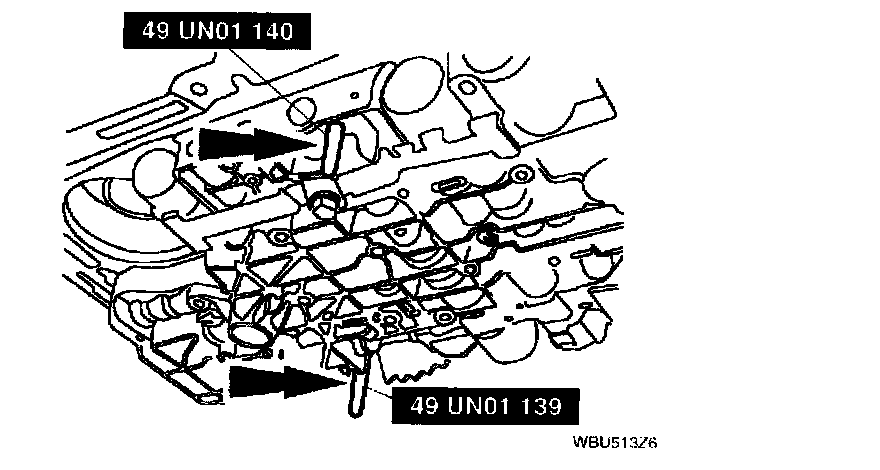 49 UN01 140

49 UN01 139

WBU513Z6