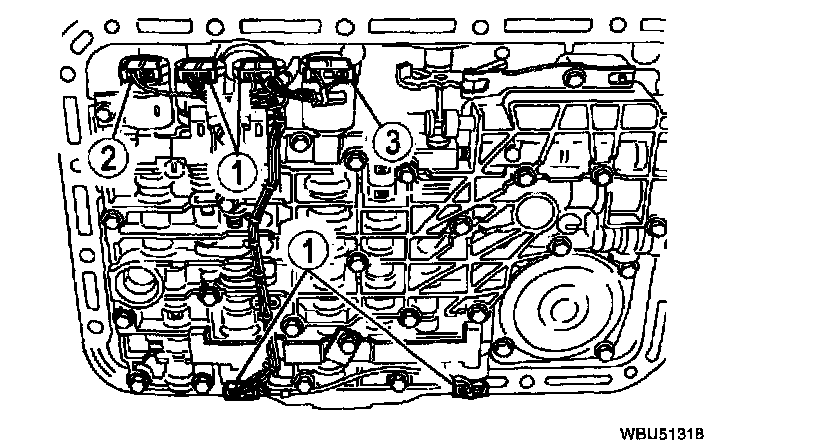 2
1
3
1
WBU5131B