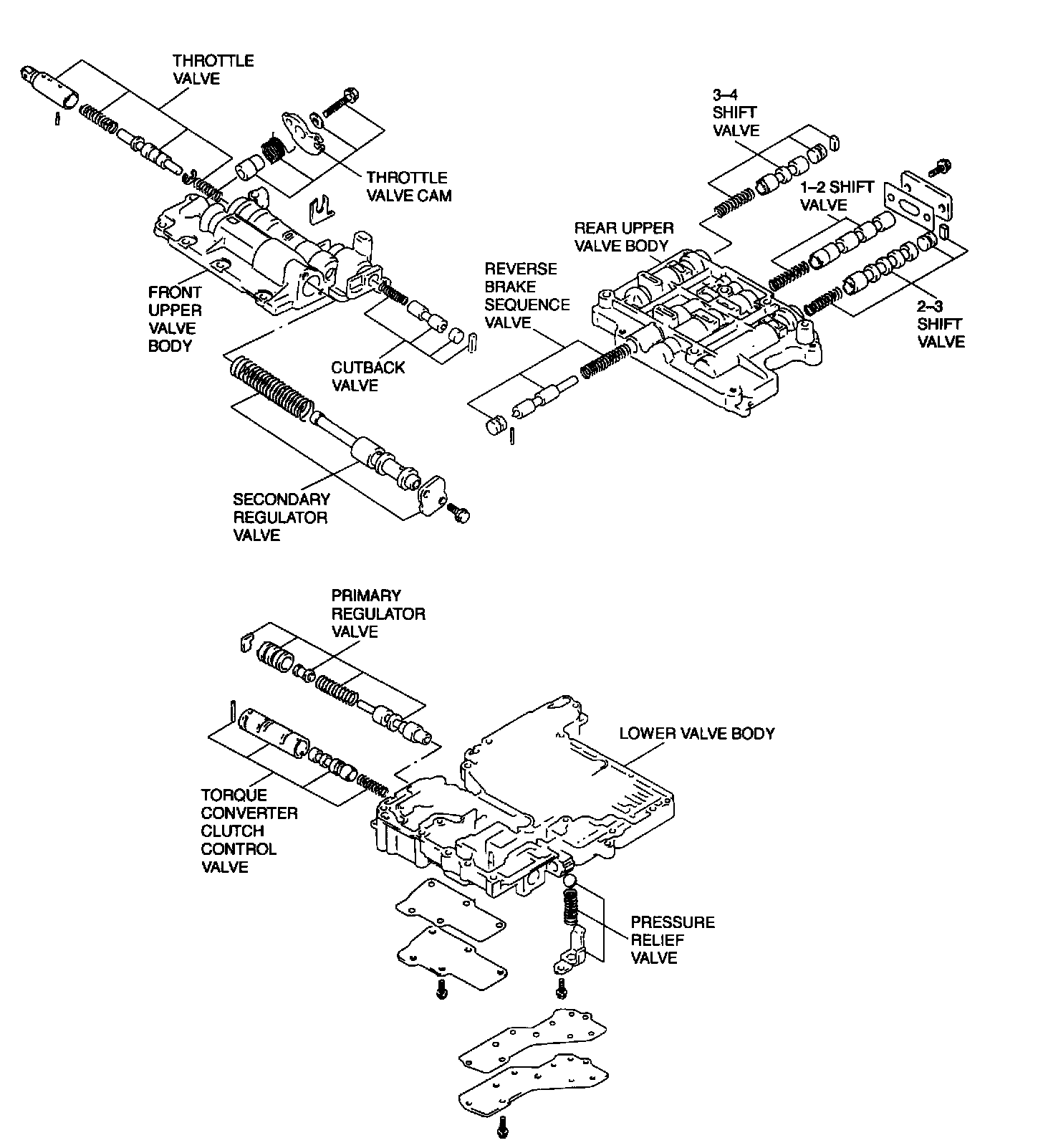 THROTTLE VALVE

THROTTLE VALVE CAM

FRONT UPPER VALVE BODY

CUTBACK VALVE

SECONDARY REGULATOR VALVE

3–4 SHIFT VALVE

1–2 SHIFT VALVE

REAR UPPER VALVE BODY

REVERSE BRAKE SEQUENCE VALVE

2–3 SHIFT VALVE

PRIMARY REGULATOR VALVE

LOWER VALVE BODY

TORQUE CONVERTER CLUTCH CONTROL VALVE

PRESSURE RELIEF VALVE