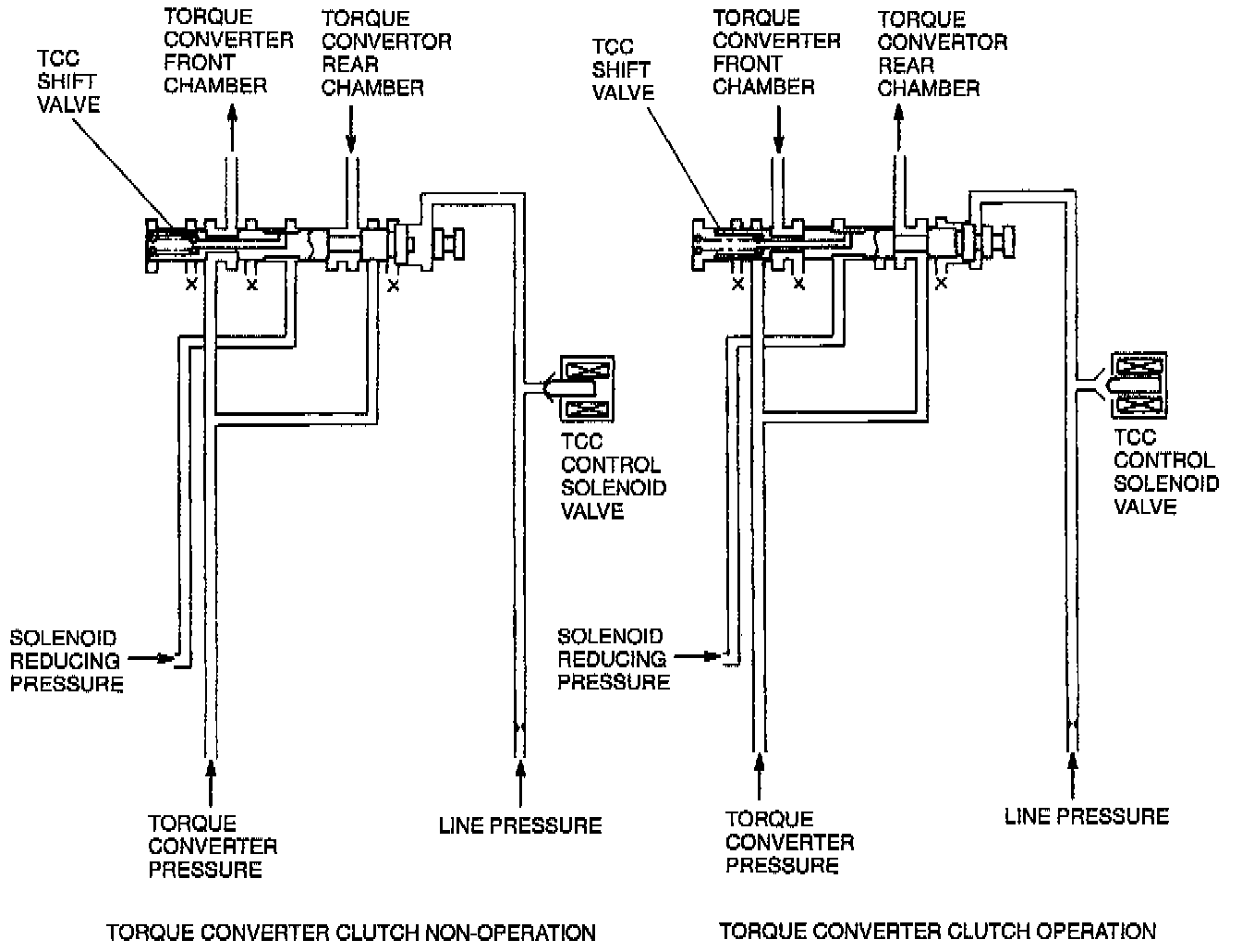 TCC SHIFT VALVE

TORQUE CONVERTER FRONT CHAMBER

TORQUE CONVERTOR REAR CHAMBER

X X X

TCC CONTROL SOLENOID VALVE

SOLENOID REDUCING PRESSURE

TORQUE CONVERTER PRESSURE

LINE PRESSURE

TORQUE CONVERTER CLUTCH NON-OPERATION

TCC SHIFT VALVE

TORQUE CONVERTER FRONT CHAMBER

TORQUE CONVERTOR REAR CHAMBER

X X X

TCC CONTROL SOLENOID VALVE

SOLENOID REDUCING PRESSURE

TORQUE CONVERTER PRESSURE

LINE PRESSURE

TORQUE CONVERTER CLUTCH OPERATION