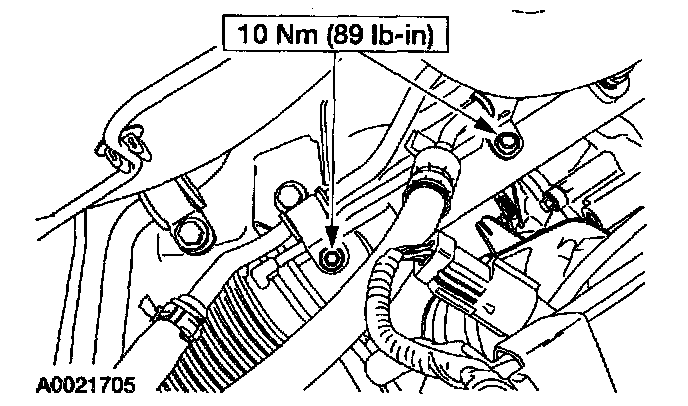 10 Nm (89 lb-in)

A0021705