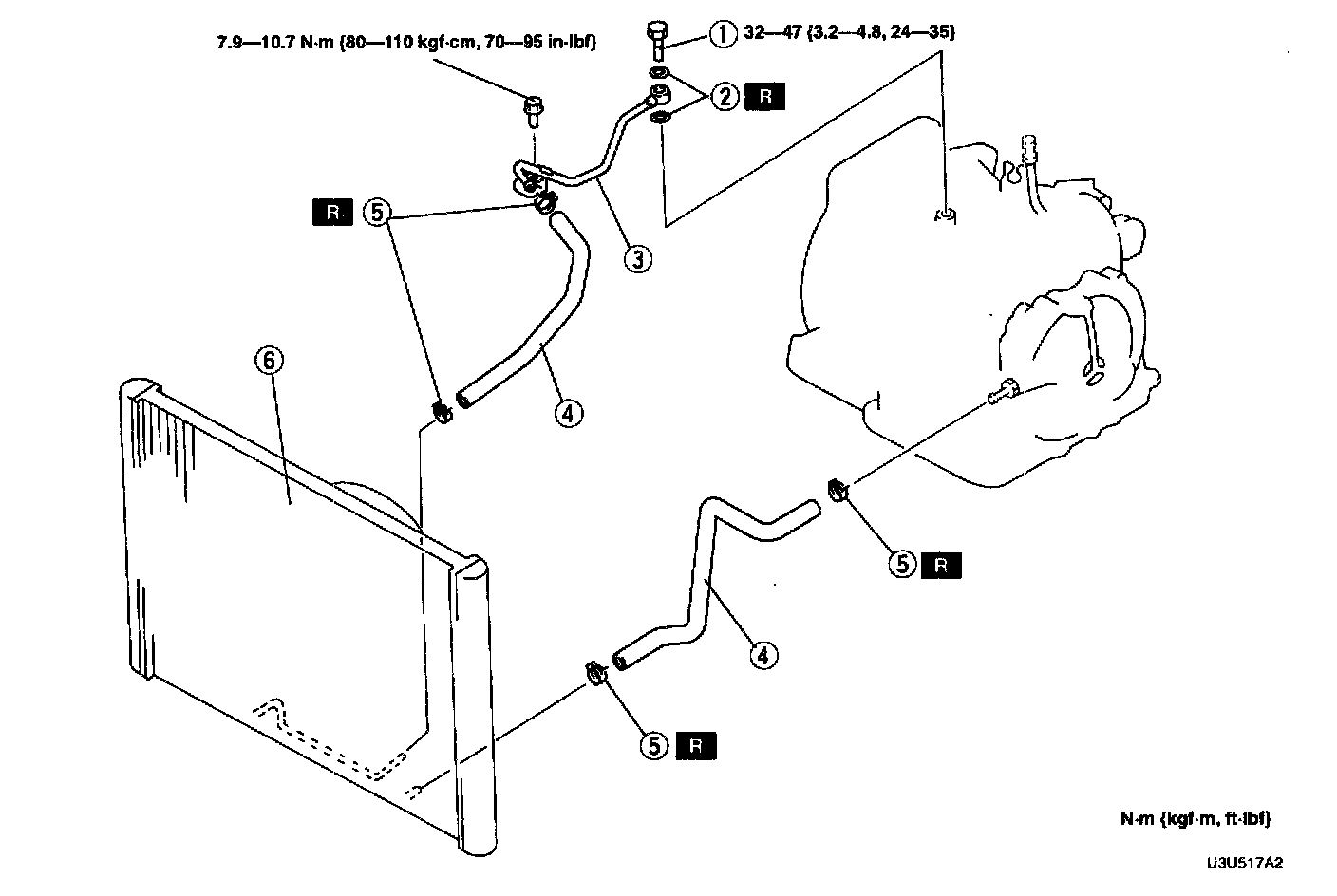 7.9—10.7 N·m {80—110 kgf·cm, 70—95 in·lbf}

① 32—47 {3.2—4.8, 24—35}

② R

R ⑤

③

⑥

④

⑤ R

④

⑤ R

N·m {kgf·m, ft·lbf}

U3U517A2