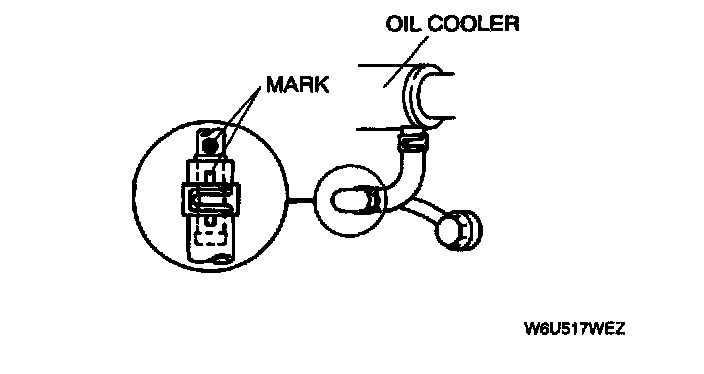 OIL COOLER

MARK

W6U517WEZ