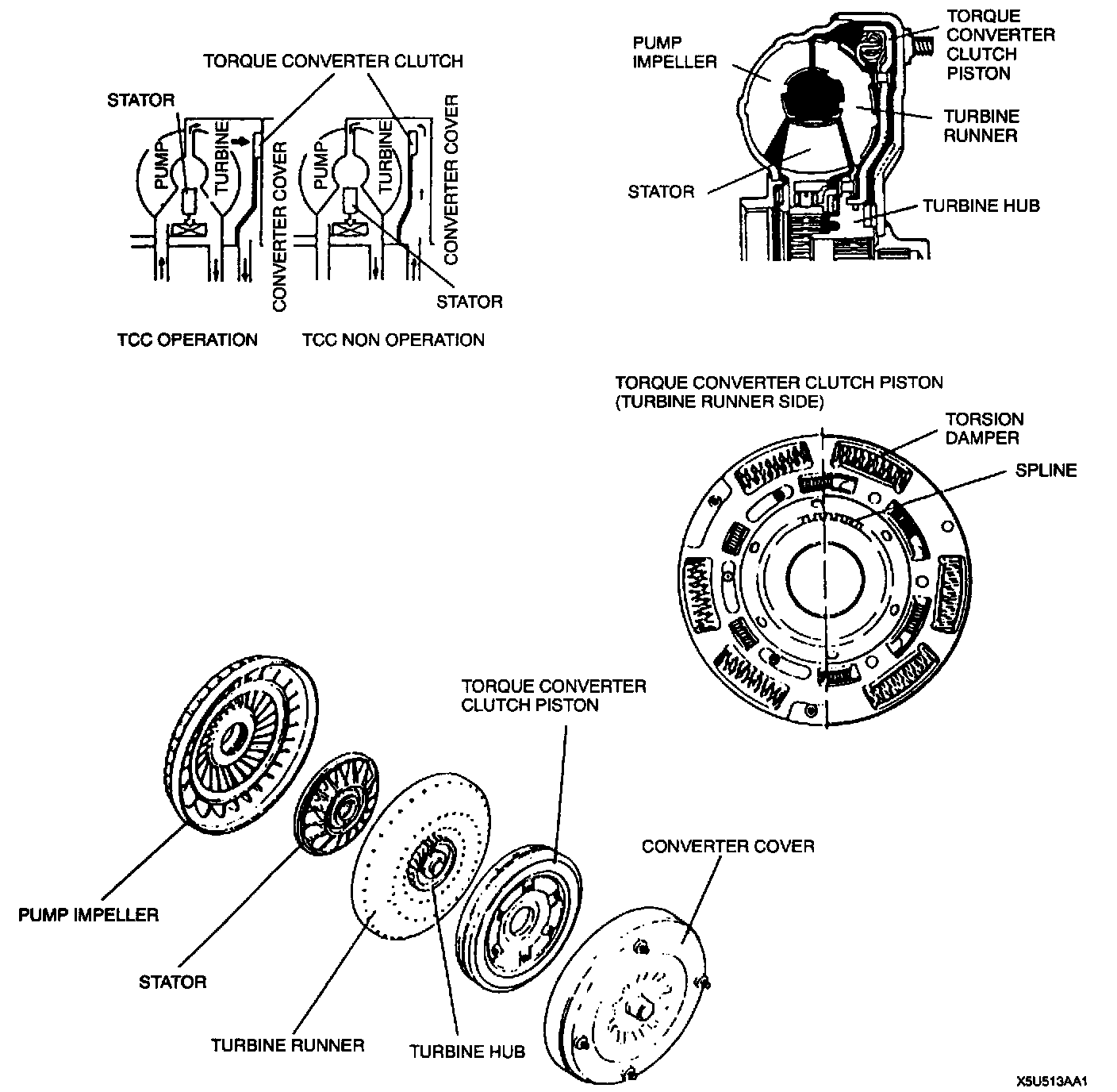 TORQUE CONVERTER CLUTCH

STATOR

PUMP

TURBINE

CONVERTER COVER

PUMP

TURBINE

CONVERTER COVER

STATOR

TCC OPERATION

TCC NON OPERATION

PUMP IMPELLER

TORQUE CONVERTER CLUTCH PISTON

TURBINE RUNNER

STATOR

TURBINE HUB

TORQUE CONVERTER CLUTCH PISTON (TURBINE RUNNER SIDE)

TORSION DAMPER

SPLINE

TORQUE CONVERTER CLUTCH PISTON

CONVERTER COVER

PUMP IMPELLER

STATOR

TURBINE RUNNER

TURBINE HUB

X5U513AA1