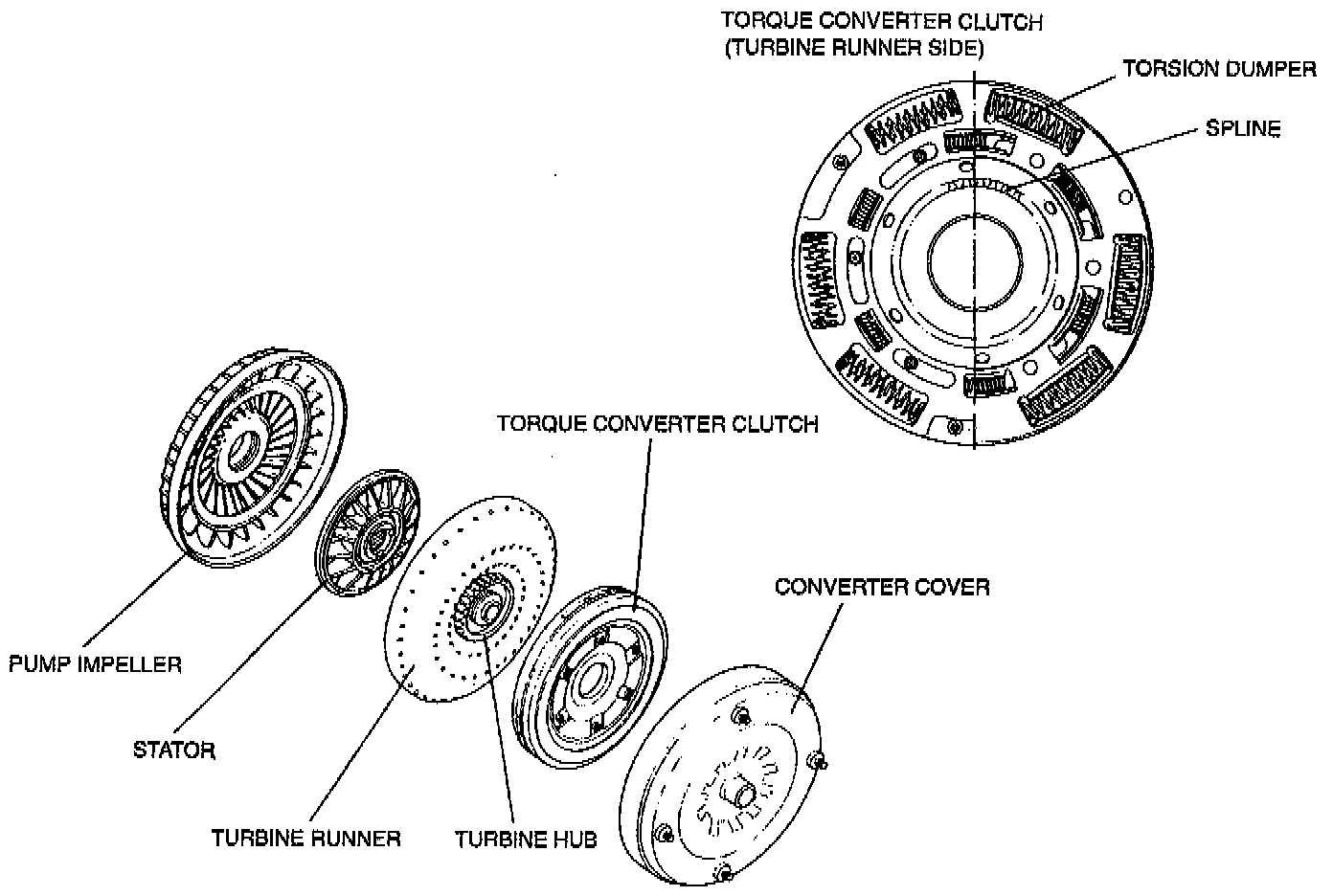 TORQUE CONVERTER CLUTCH (TURBINE RUNNER SIDE)

TORSION DUMPER

SPLINE

TORQUE CONVERTER CLUTCH

CONVERTER COVER

PUMP IMPELLER

STATOR

TURBINE RUNNER

TURBINE HUB