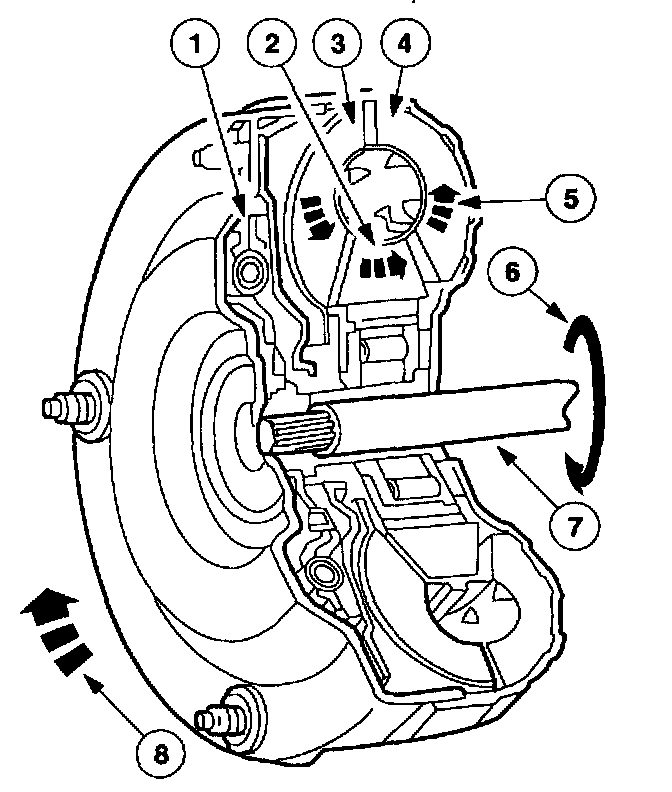 1
2
3
4
5
6
7
8