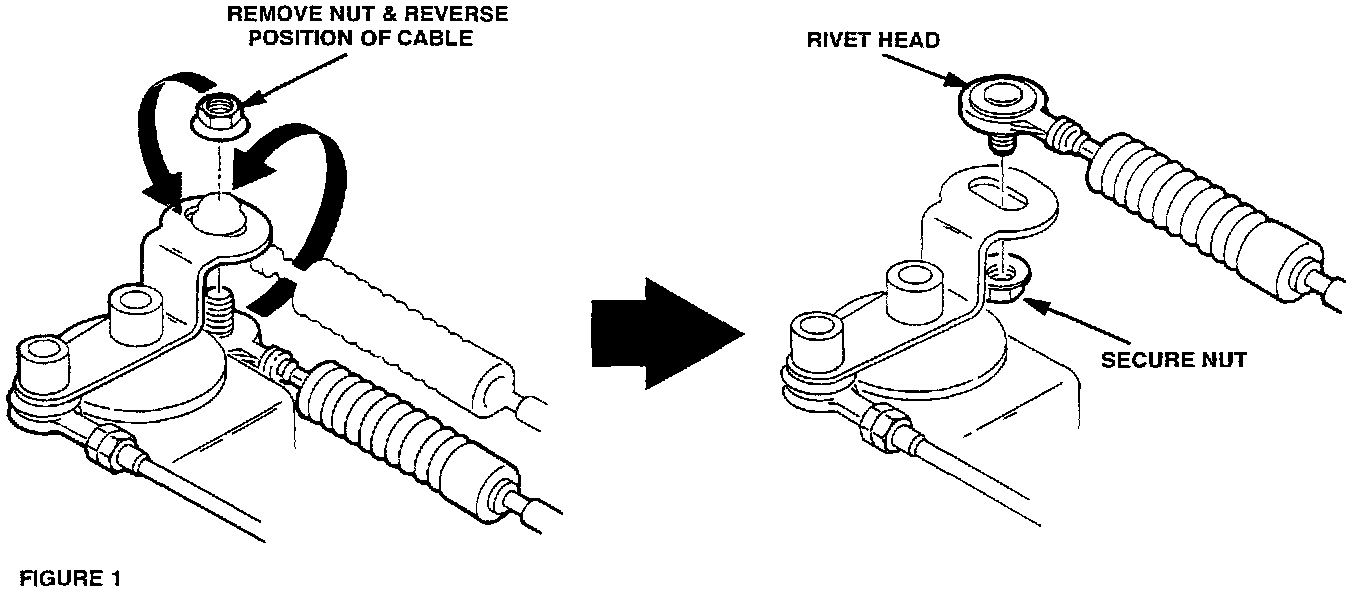 REMOVE NUT & REVERSE POSITION OF CABLE

RIVET HEAD

SECURE NUT

FIGURE 1