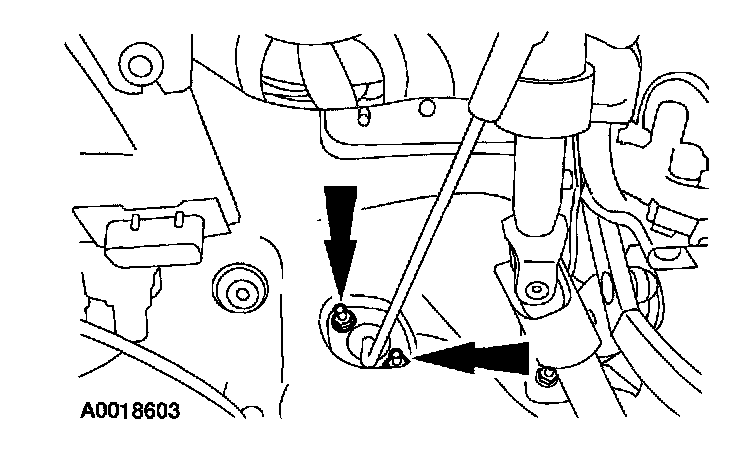 A0018603