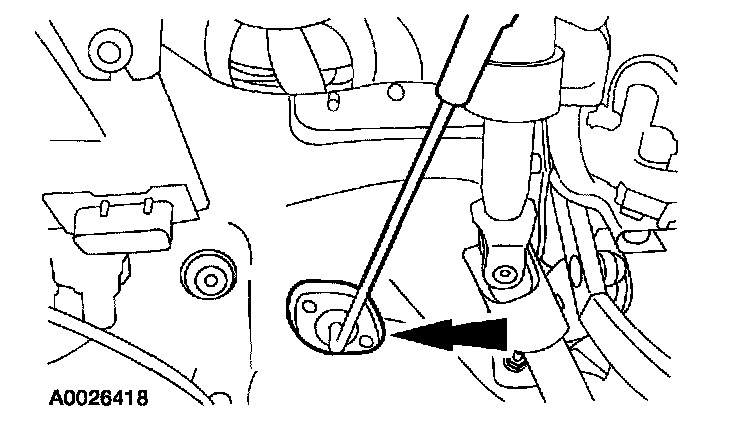 A0026418