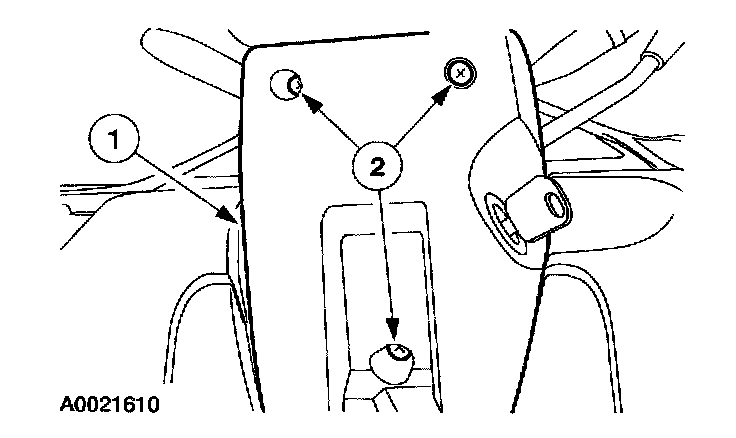 1

2

A0021610