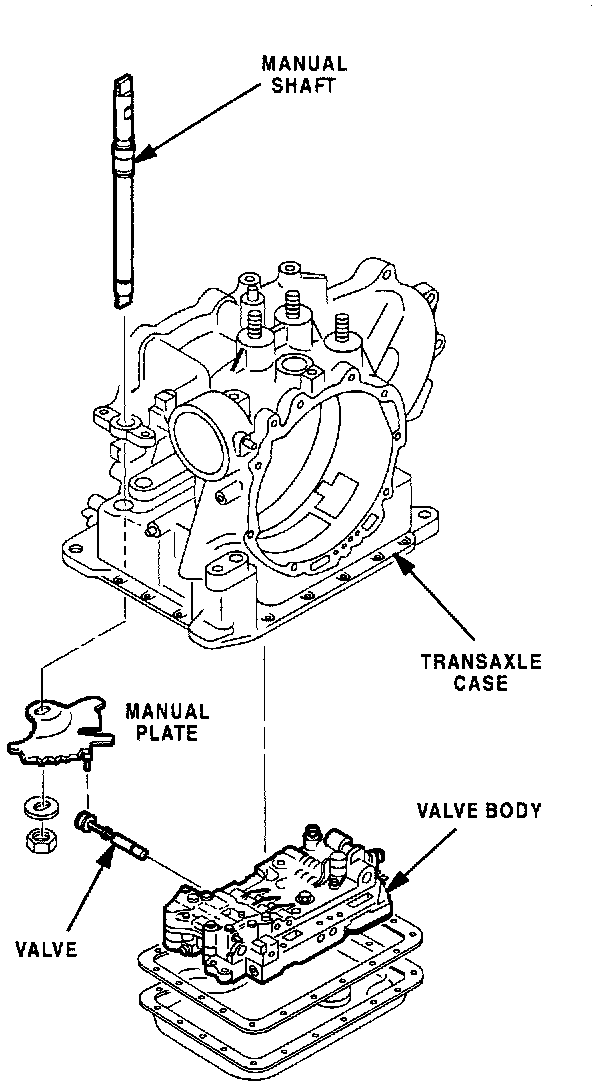 MANUAL SHAFT

TRANSAXLE CASE

MANUAL PLATE

VALVE BODY

VALVE