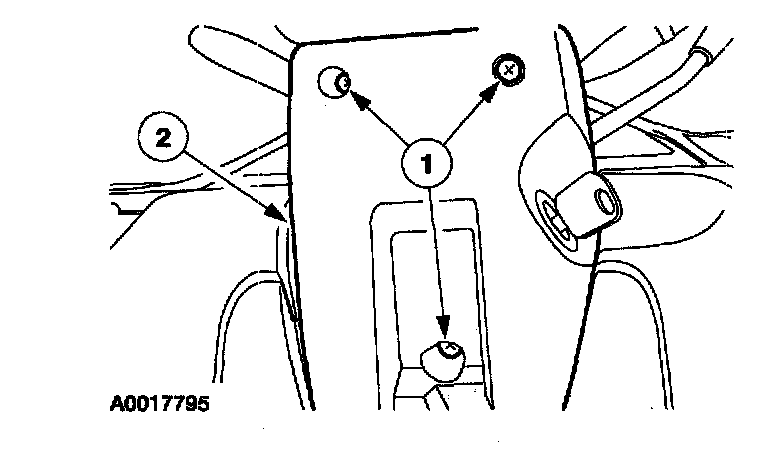 2
1
A0017795