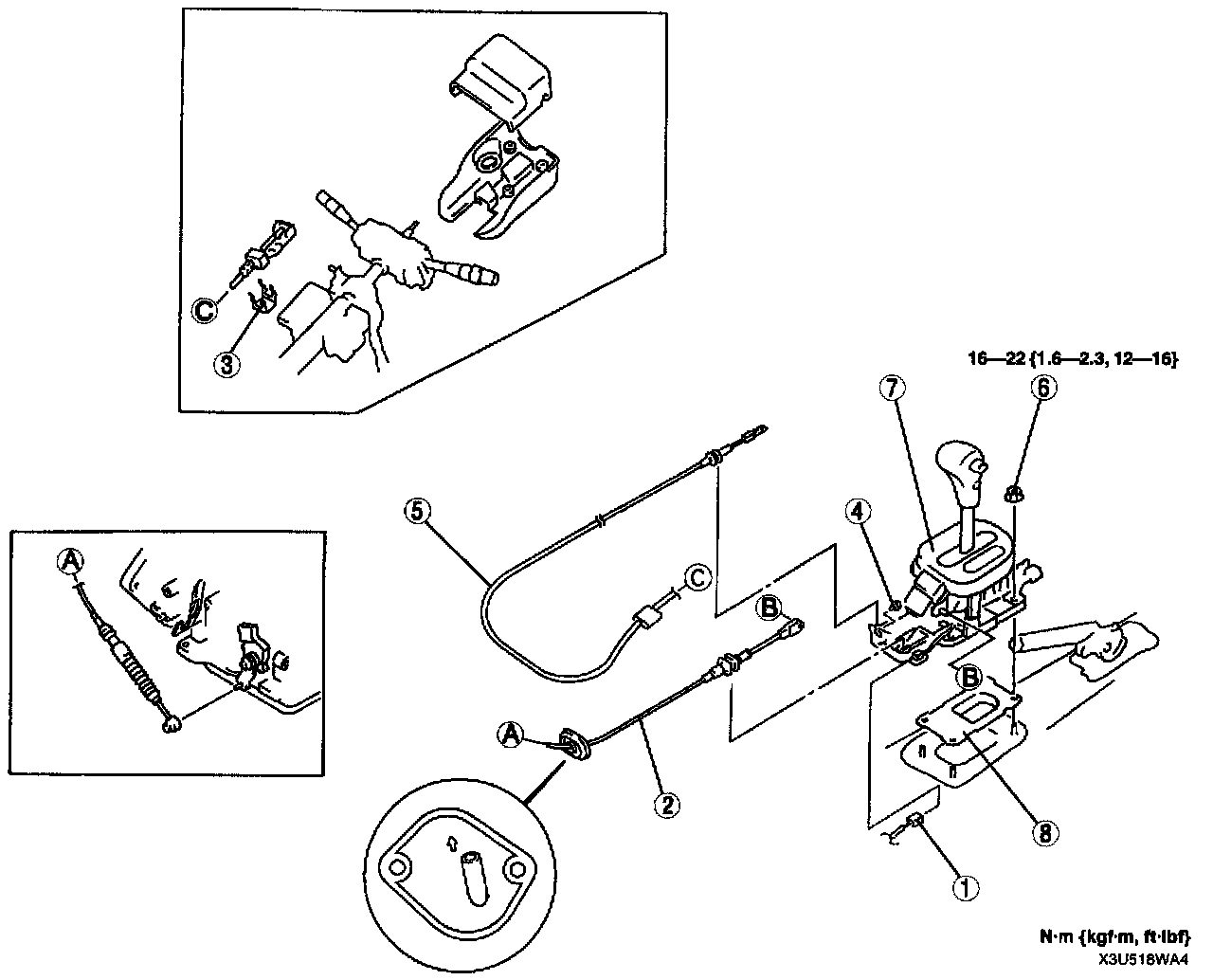 C
3
16—22 {1.6—2.3, 12—16}
7
6
5
4
C
B
A
B
A
2
8
1
N·m {kgf·m, ft·lbf}
X3U518WA4