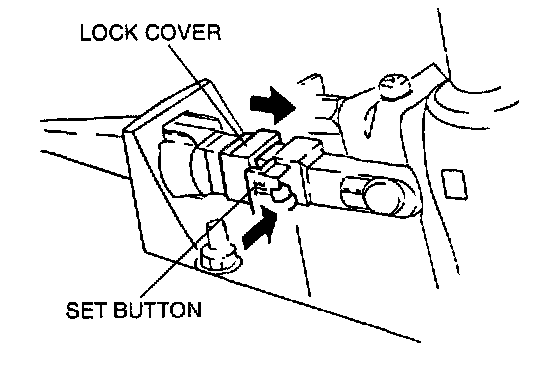 LOCK COVER

SET BUTTON