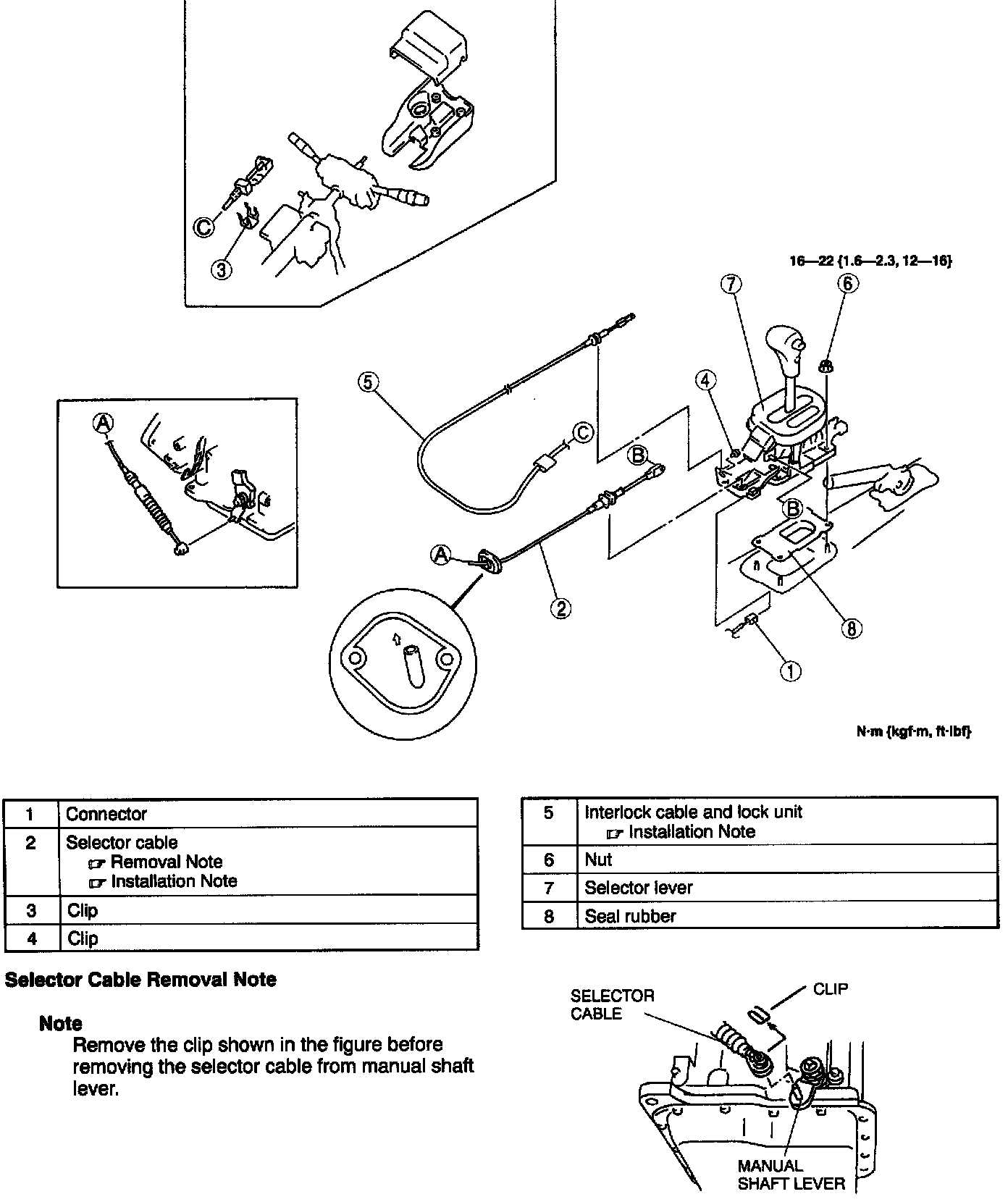 C
3
16—22 {1.6—2.3, 12—16}
7
6
5
4
C
B
A
B
A
2
8
1
N·m {kgf·m, ft·lbf}

| 1 | Connector |
|---|---|
| 2 | Selector cable ☞ Removal Note ☞ Installation Note |
| 3 | Clip |
| 4 | Clip |

| 5 | Interlock cable and lock unit ☞ Installation Note |
|---|---|
| 6 | Nut |
| 7 | Selector lever |
| 8 | Seal rubber |

Selector Cable Removal Note

Note
Remove the clip shown in the figure before removing the selector cable from manual shaft lever.

SELECTOR CABLE
CLIP
MANUAL SHAFT LEVER