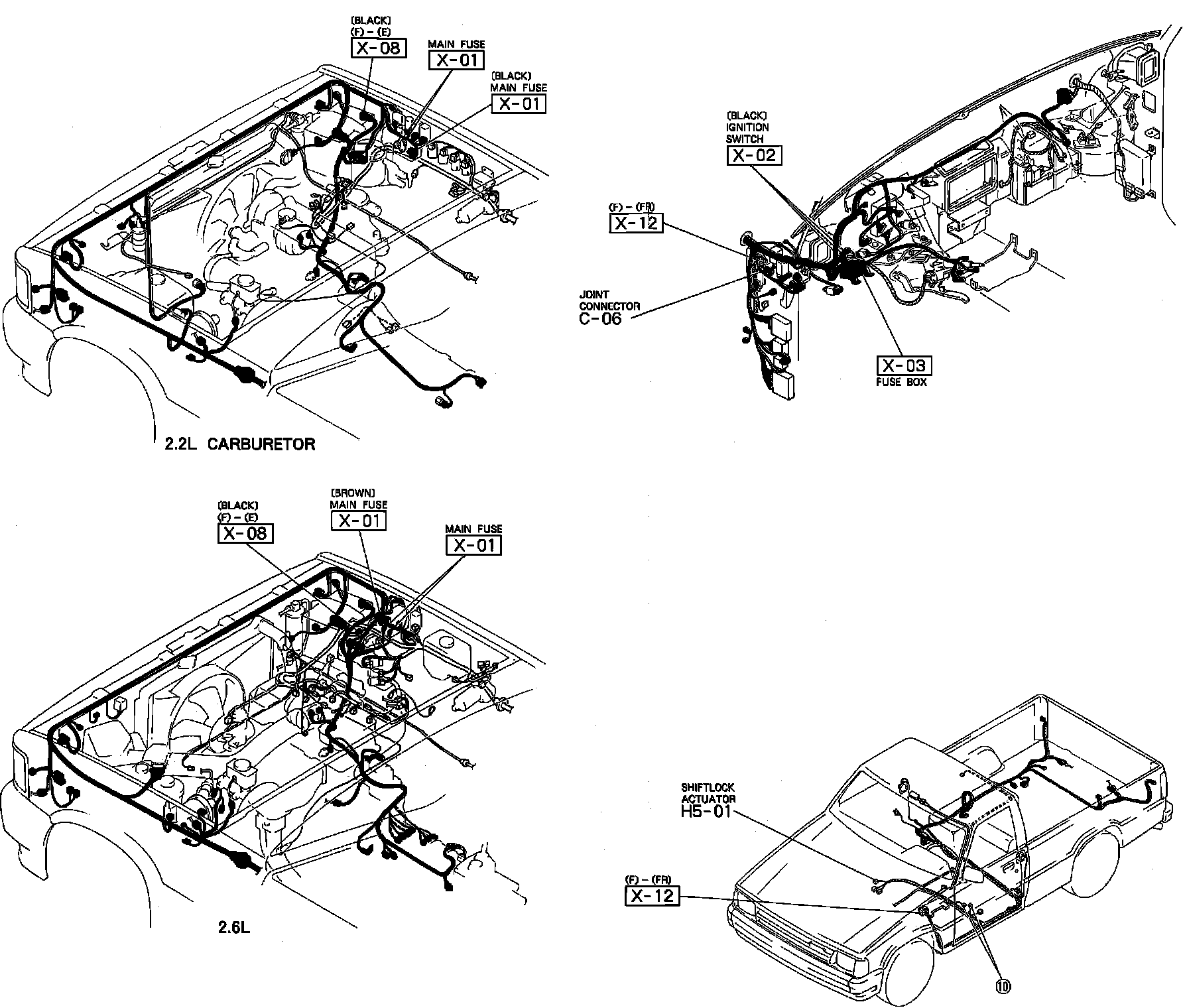 (BLACK)
(F) – (E)
X-08

MAIN FUSE
X-01

(BLACK)
MAIN FUSE
X-01

2.2L CARBURETOR

(BLACK)
IGNITION
SWITCH
X-02

(F) – (FR)
X-12

JOINT
CONNECTOR
C-06

X-03
FUSE BOX

(BLACK)
(F) – (E)
X-08

(BROWN)
MAIN FUSE
X-01

MAIN FUSE
X-01

2.6L

SHIFTLOCK
ACTUATOR
H5-01

(F) – (FR)
X-12

⑩