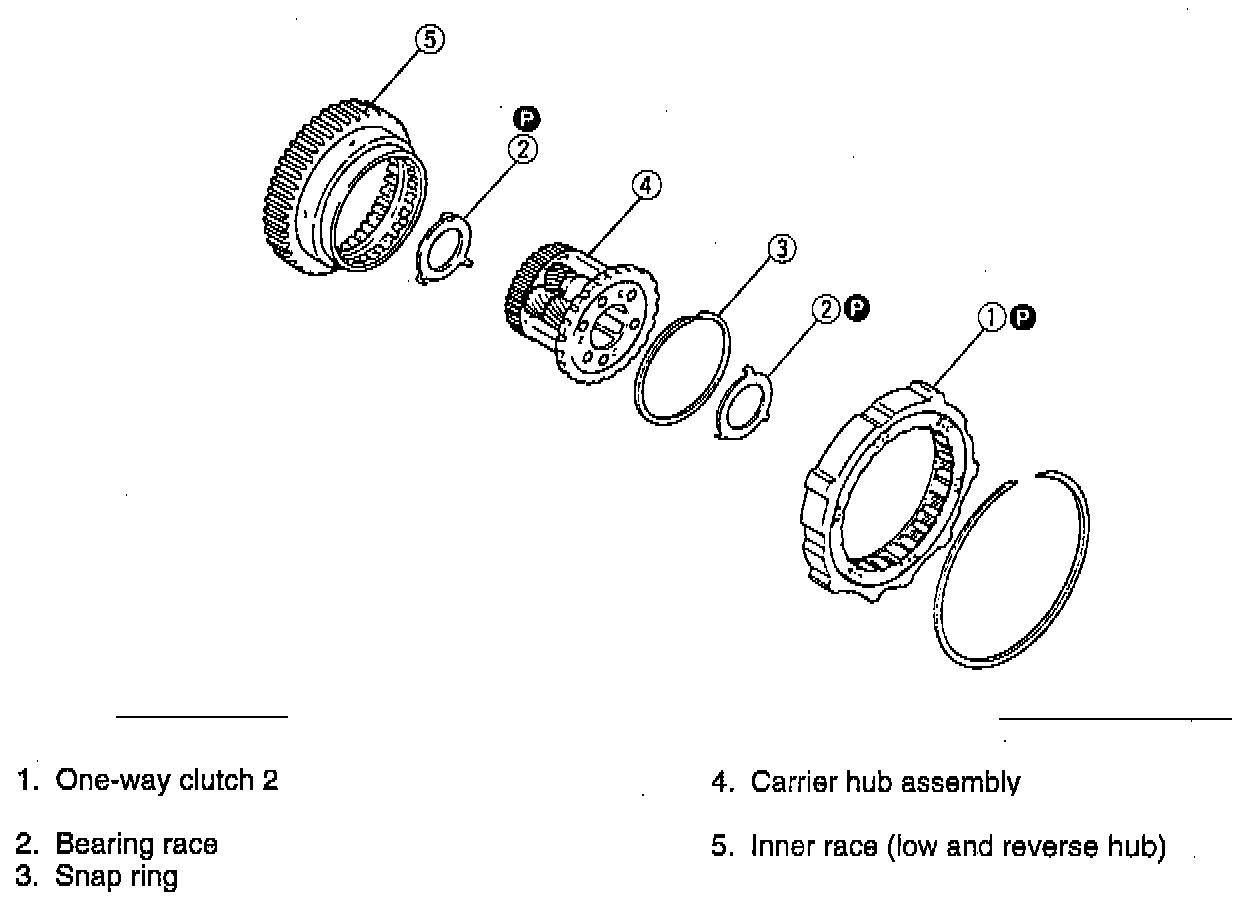 5

P
2

4

3

2 P

1 P

1. One-way clutch 2

2. Bearing race
3. Snap ring

4. Carrier hub assembly

5. Inner race (low and reverse hub)