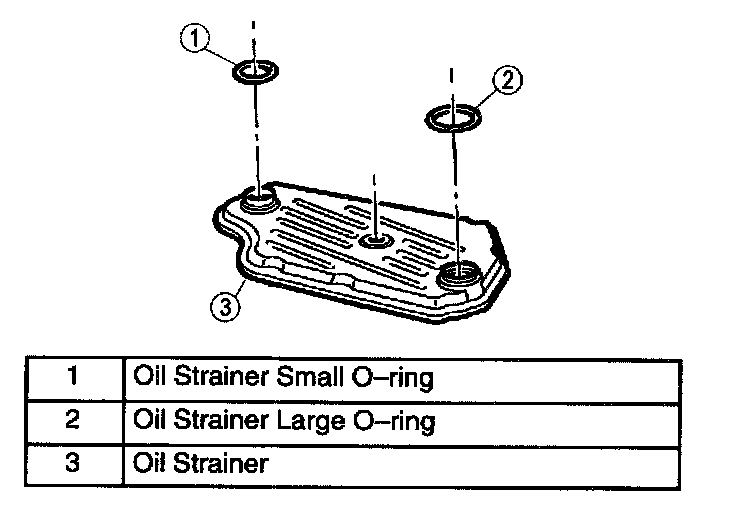 1
2
3

| 1 | Oil Strainer Small O–ring |
|---|---|
| 2 | Oil Strainer Large O–ring |
| 3 | Oil Strainer |