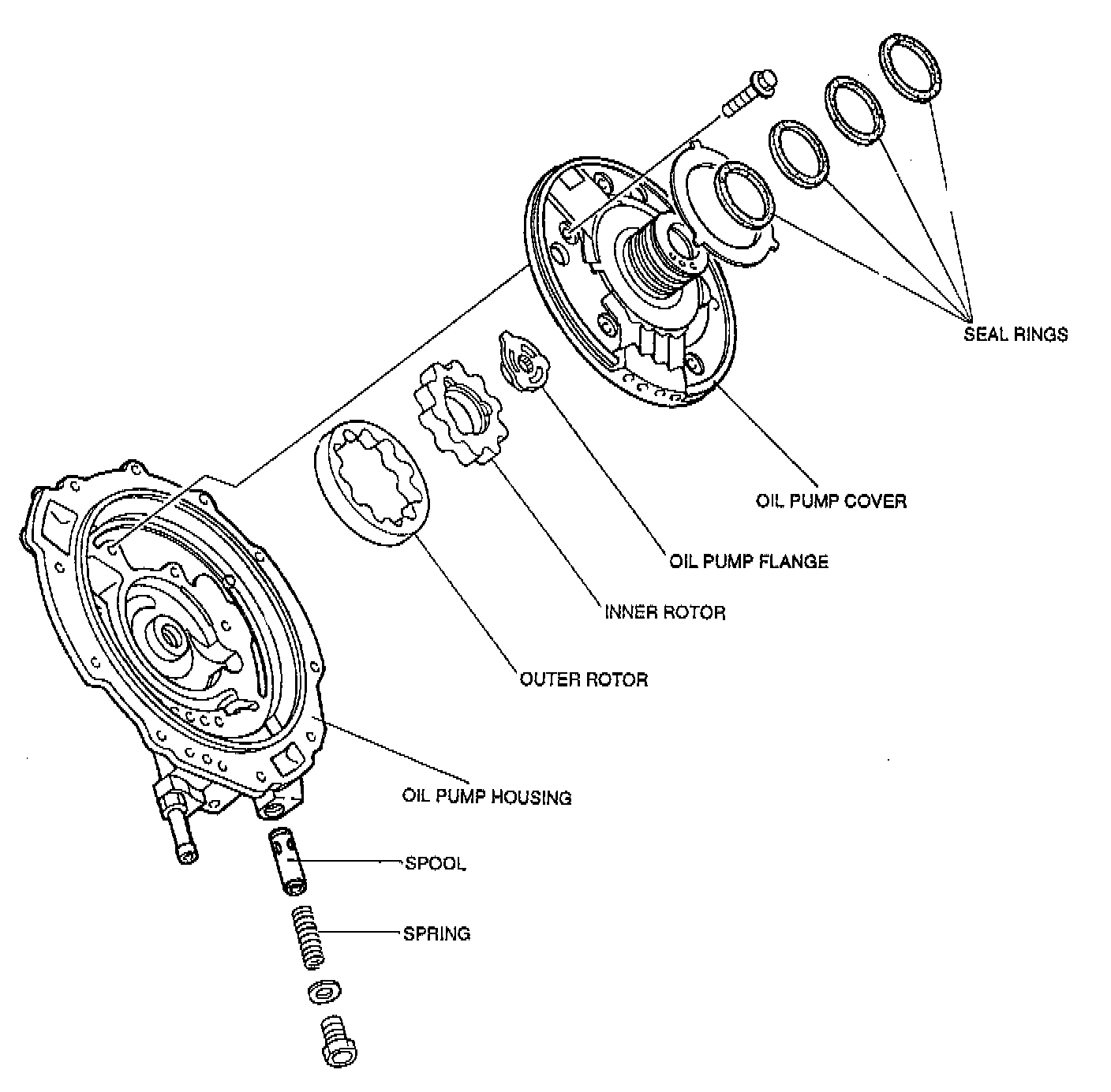 SEAL RINGS

OIL PUMP COVER

OIL PUMP FLANGE

INNER ROTOR

OUTER ROTOR

OIL PUMP HOUSING

SPOOL

SPRING