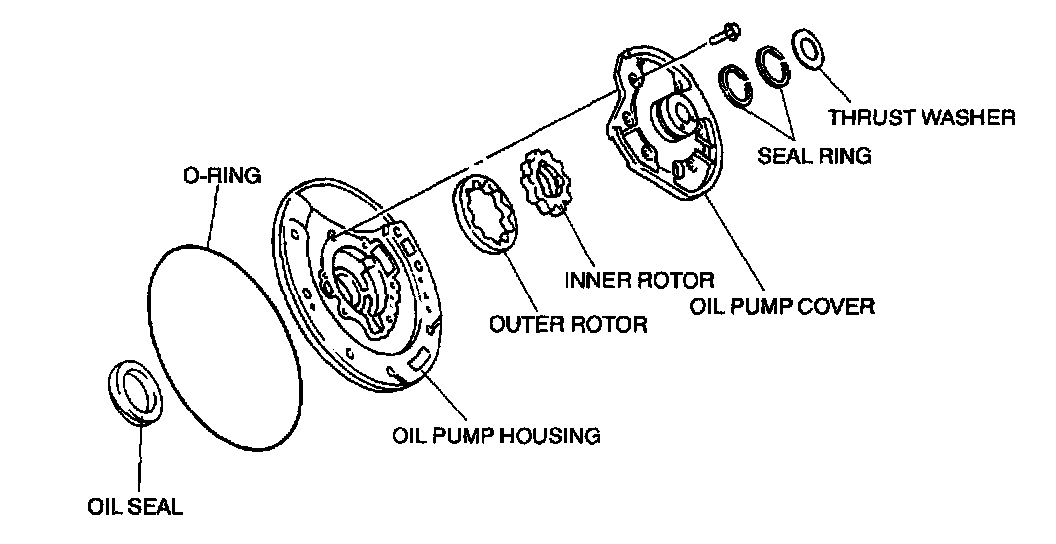 THRUST WASHER
SEAL RING
O-RING
INNER ROTOR
OIL PUMP COVER
OUTER ROTOR
OIL PUMP HOUSING
OIL SEAL