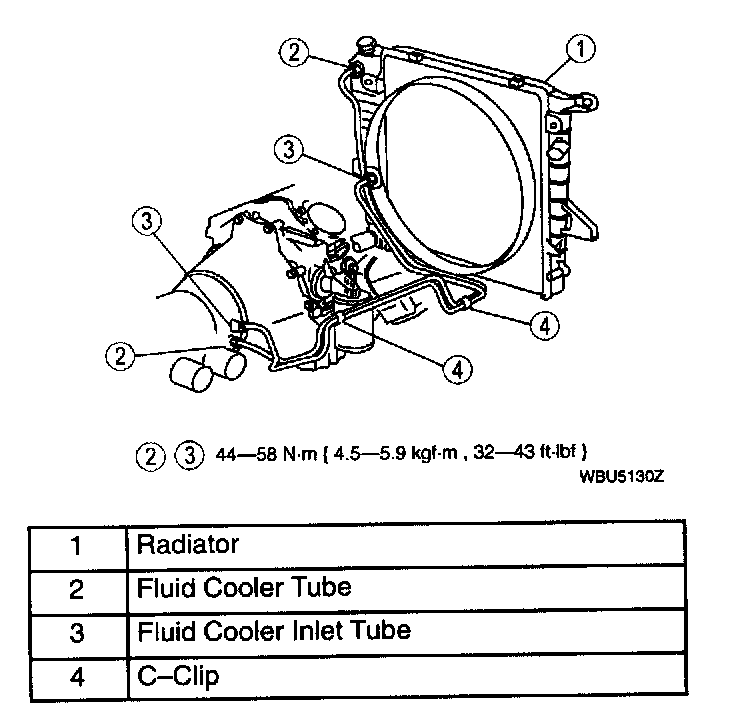 2
1
3
3
4
2
4

② ③ 44—58 N·m { 4.5—5.9 kgf·m , 32—43 ft·lbf }
WBU5130Z

| 1 | Radiator |
|---|---|
| 2 | Fluid Cooler Tube |
| 3 | Fluid Cooler Inlet Tube |
| 4 | C–Clip |