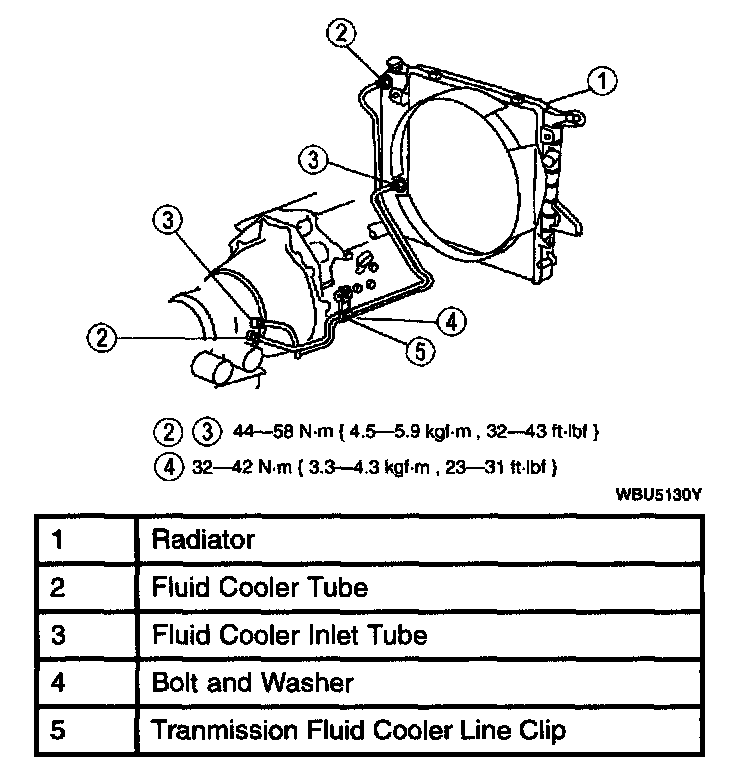 2
1
3
3
4
2
5

2 3 44—58 N·m { 4.5—5.9 kgf·m , 32—43 ft·lbf }
4 32—42 N·m { 3.3—4.3 kgf·m , 23—31 ft·lbf }

WBU5130Y

| 1 | Radiator |
|---|---|
| 2 | Fluid Cooler Tube |
| 3 | Fluid Cooler Inlet Tube |
| 4 | Bolt and Washer |
| 5 | Tranmission Fluid Cooler Line Clip |