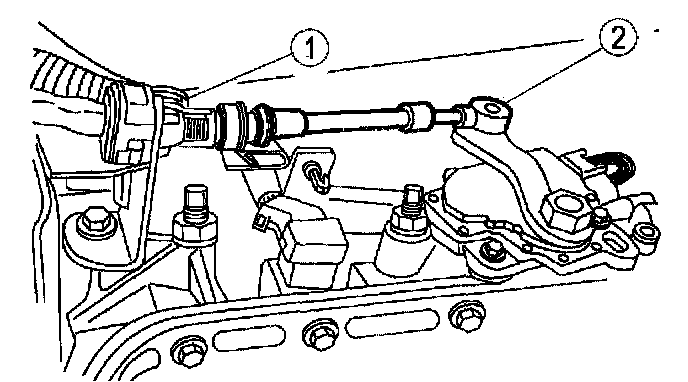 1
2