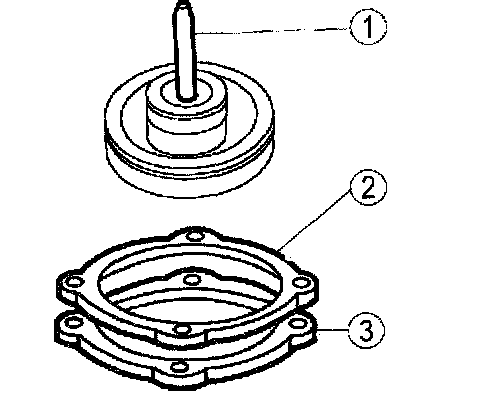 1
2
3