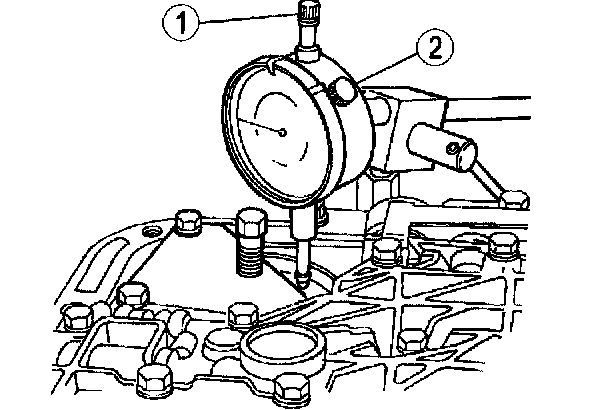 1
2