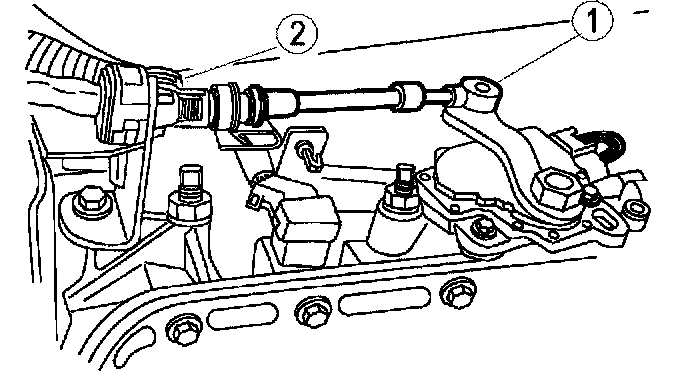 2

1