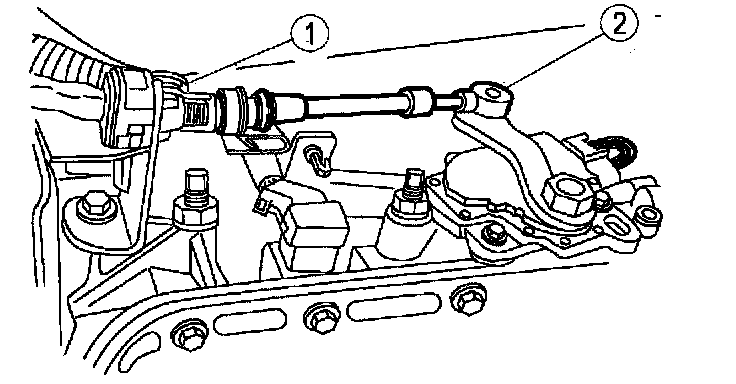 1
2