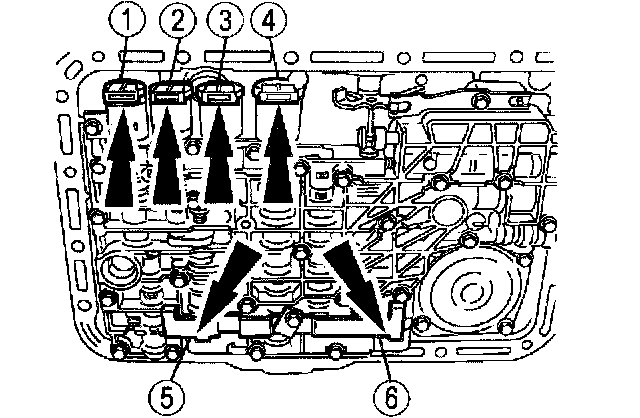 1
2
3
4
5
6