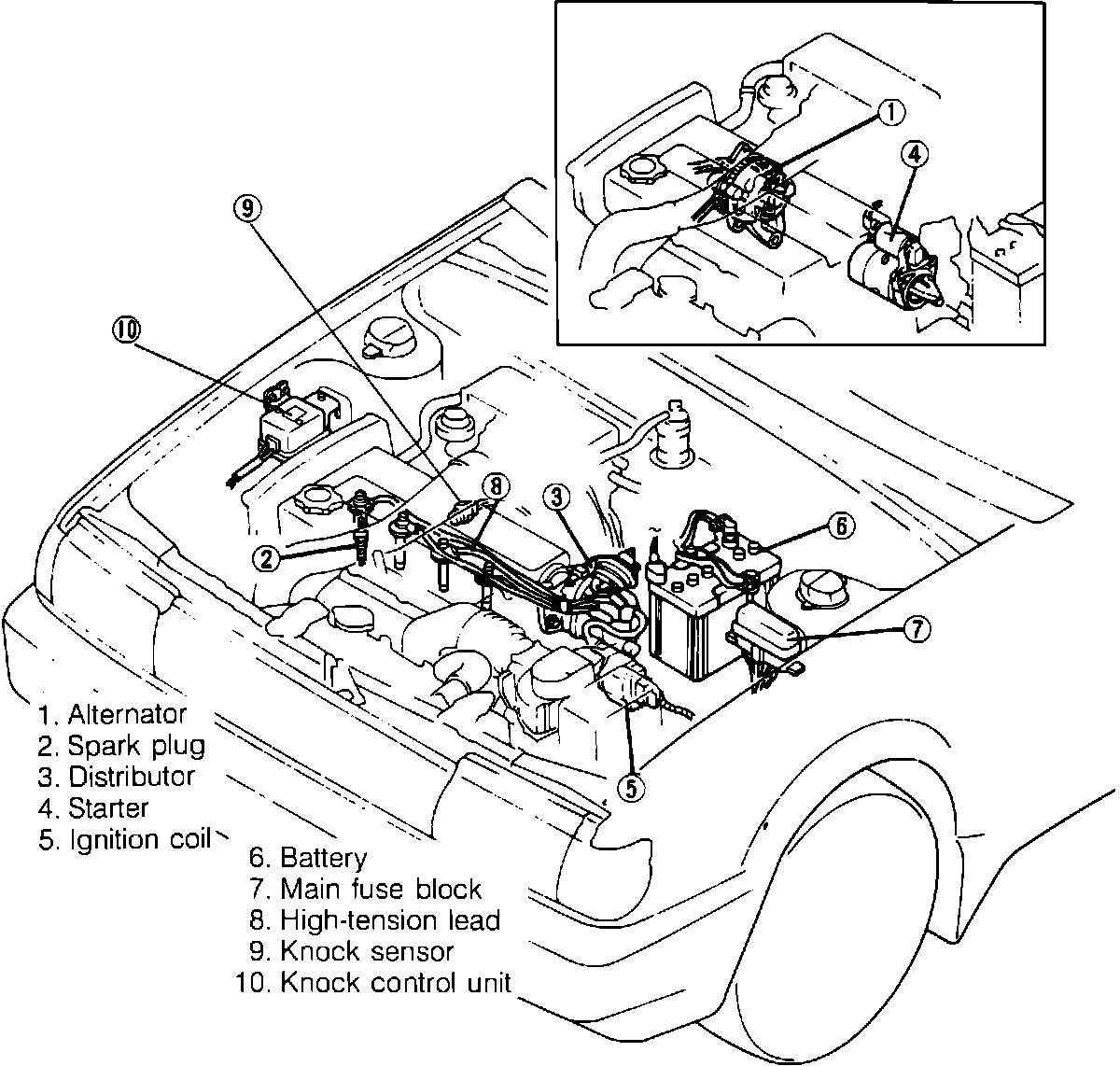 1
4
9
10
8
3
6
2
7
5

1. Alternator
2. Spark plug
3. Distributor
4. Starter
5. Ignition coil
6. Battery
7. Main fuse block
8. High-tension lead
9. Knock sensor
10. Knock control unit