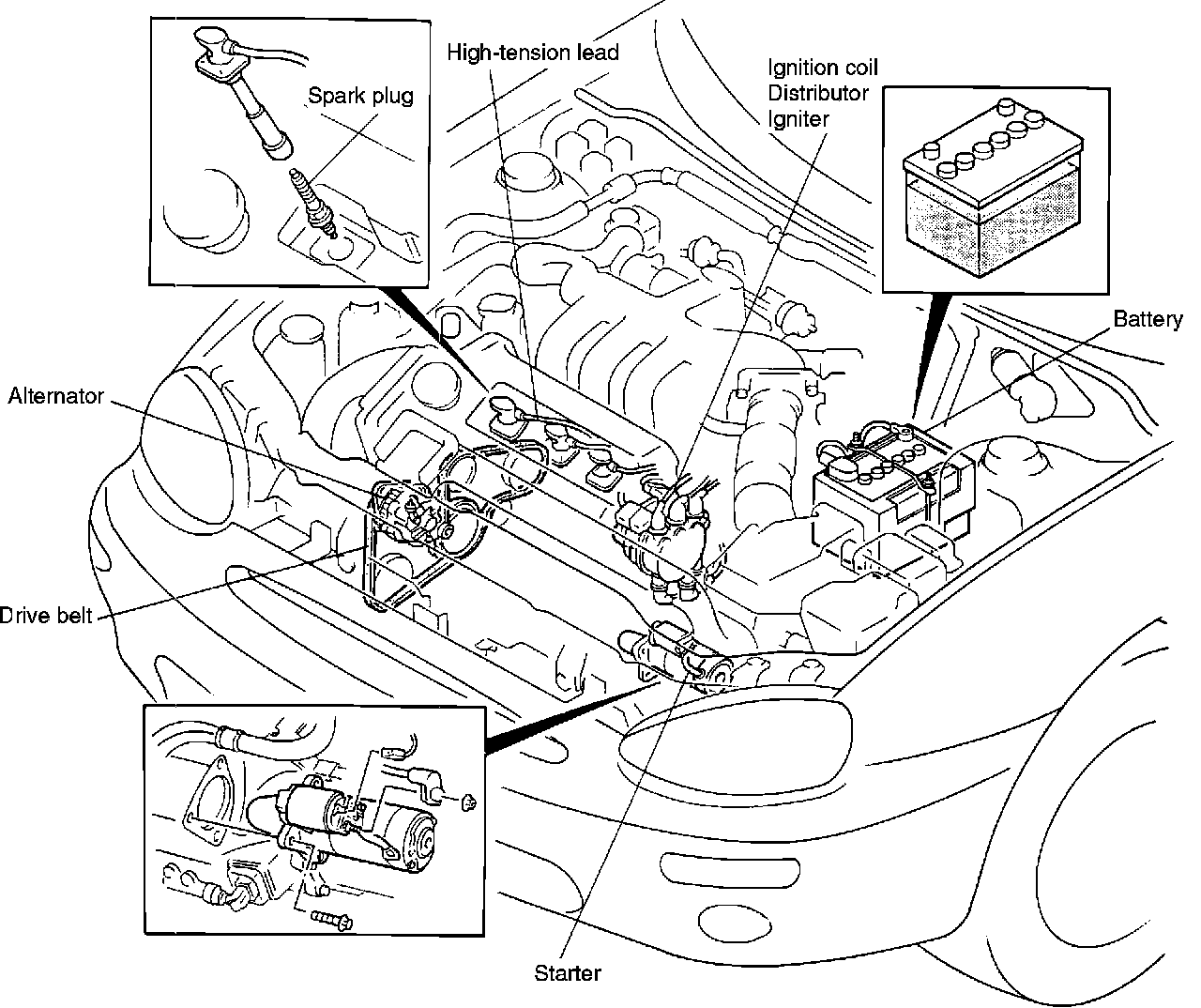 High-tension lead
Spark plug
Ignition coil
Distributor
Igniter
Battery
Alternator
Drive belt
Starter