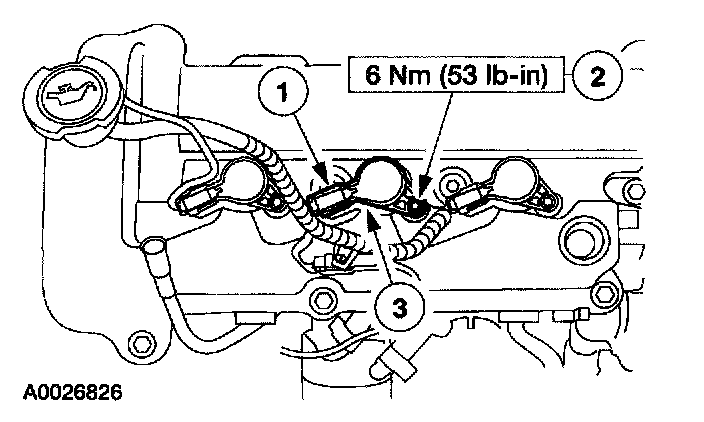 1
6 Nm (53 lb-in)
2
3
A0026826