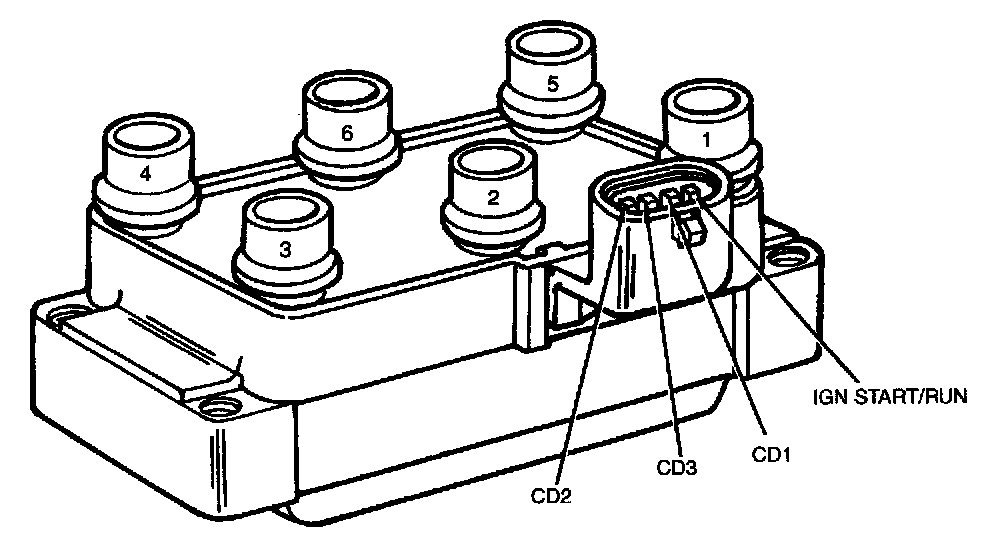 5
6
1
4
2
3
IGN START/RUN
CD1
CD3
CD2