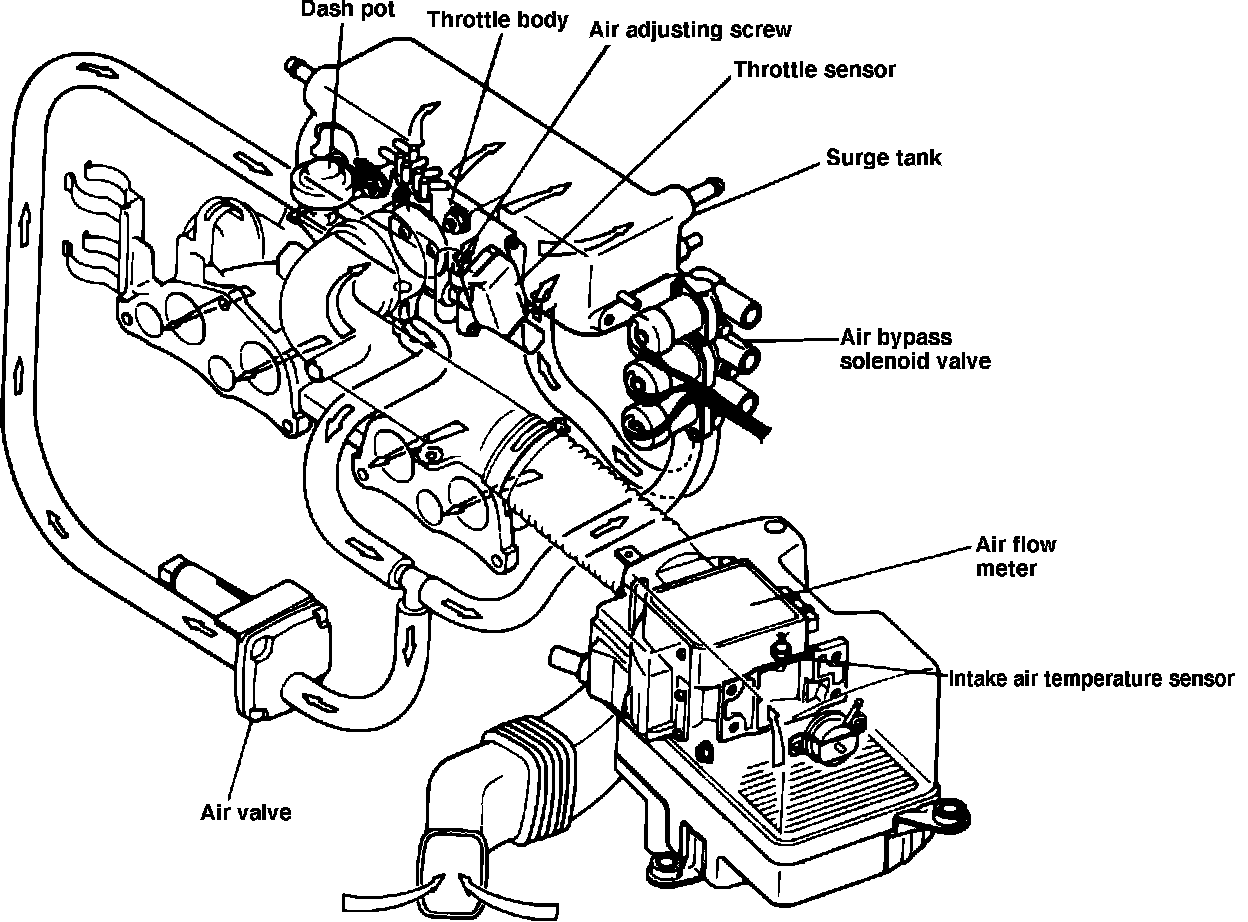 Dash pot
Throttle body
Air adjusting screw
Throttle sensor
Surge tank
Air bypass solenoid valve
Air flow meter
Intake air temperature sensor
Air valve