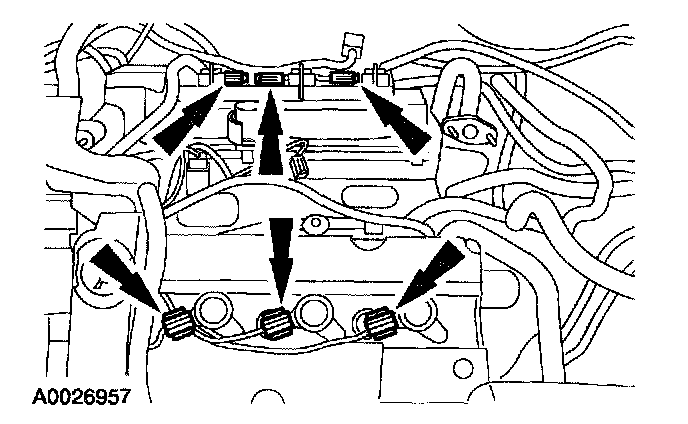 A0026957