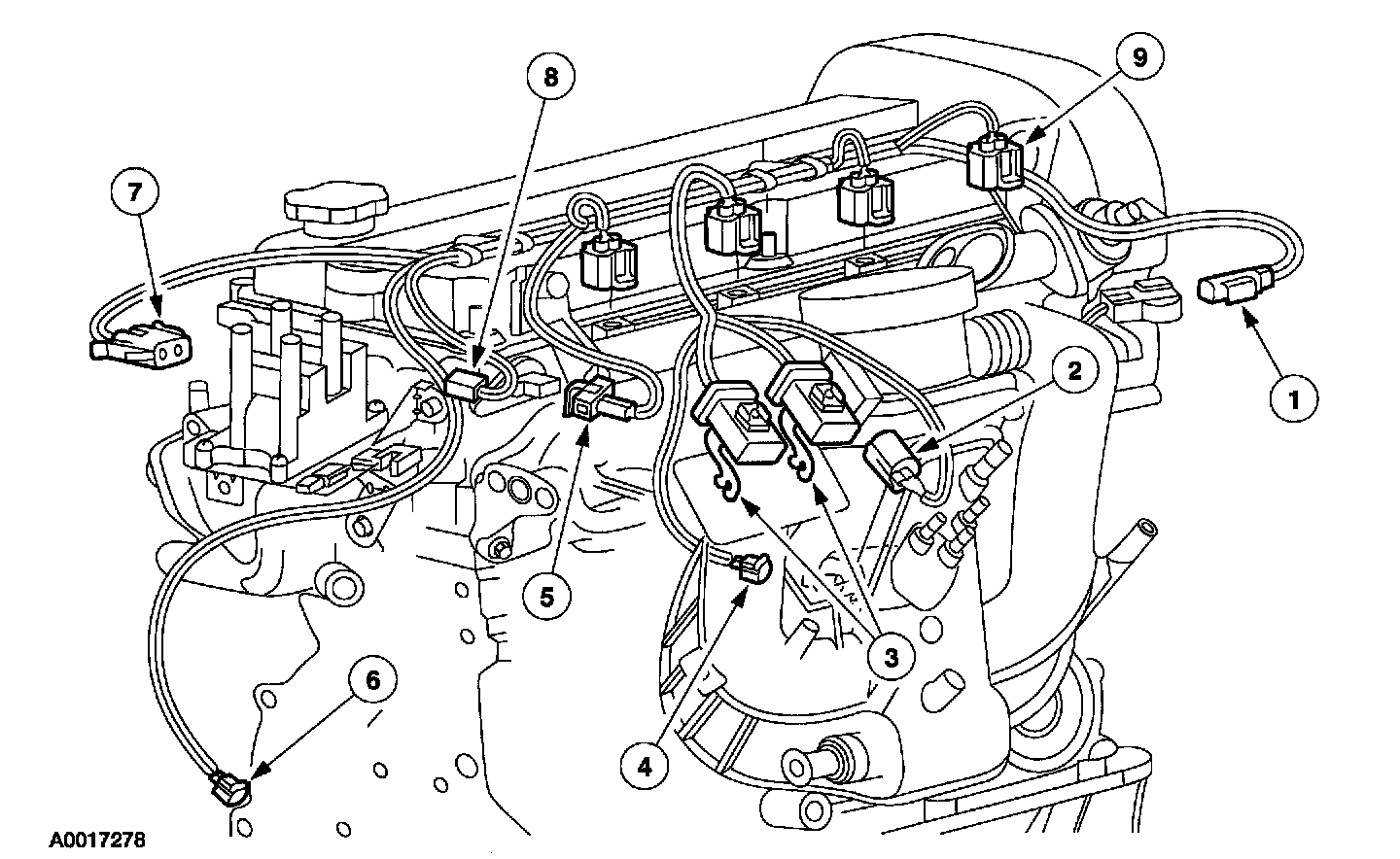 8
9
7
2
1
5
3
6
4
A0017278