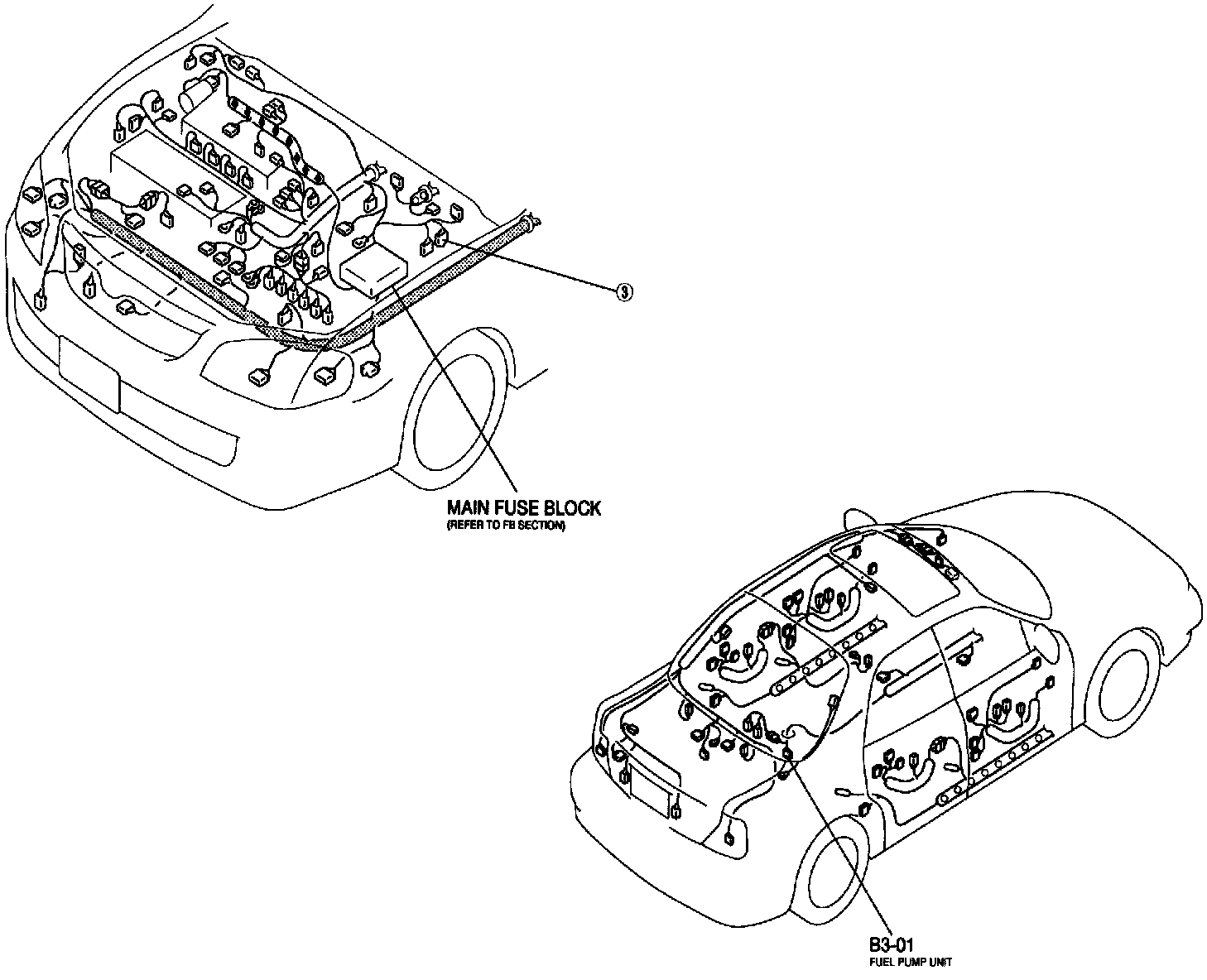 ③

MAIN FUSE BLOCK
(REFER TO FB SECTION)

B3-01
FUEL PUMP UNIT