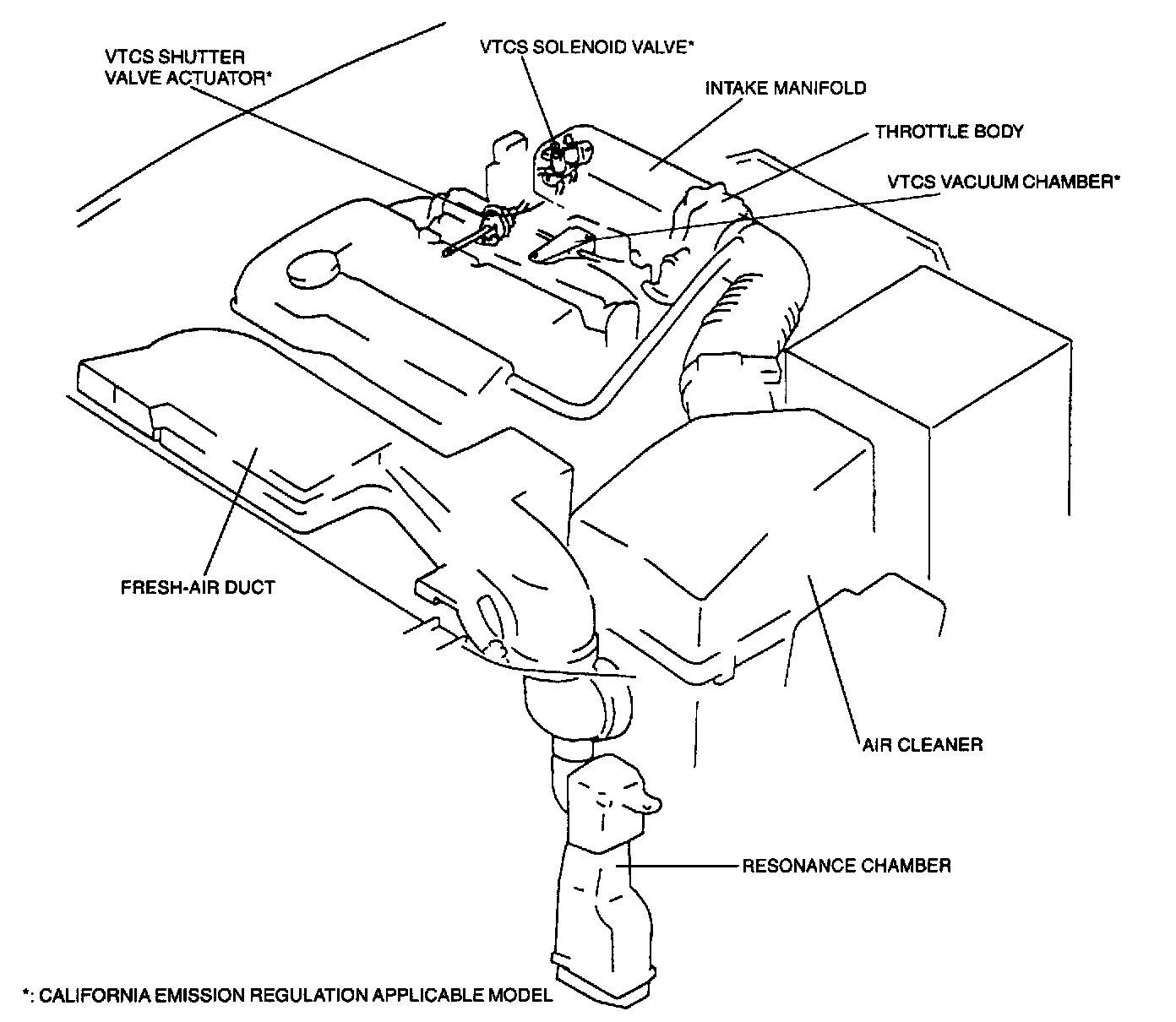 VTCS SHUTTER VALVE ACTUATOR*

VTCS SOLENOID VALVE*

INTAKE MANIFOLD

THROTTLE BODY

VTCS VACUUM CHAMBER*

FRESH-AIR DUCT

AIR CLEANER

RESONANCE CHAMBER

*: CALIFORNIA EMISSION REGULATION APPLICABLE MODEL