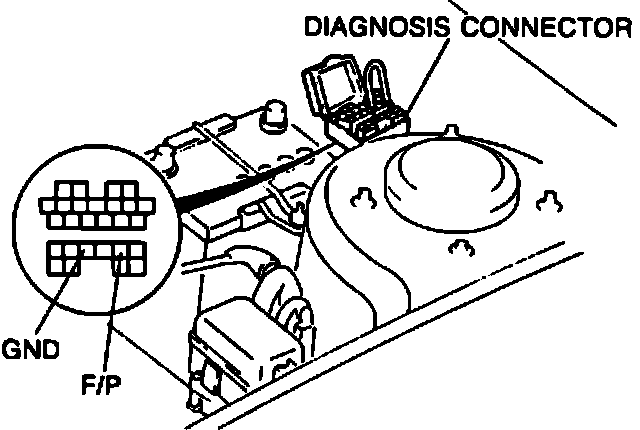 DIAGNOSIS CONNECTOR

GND

F/P