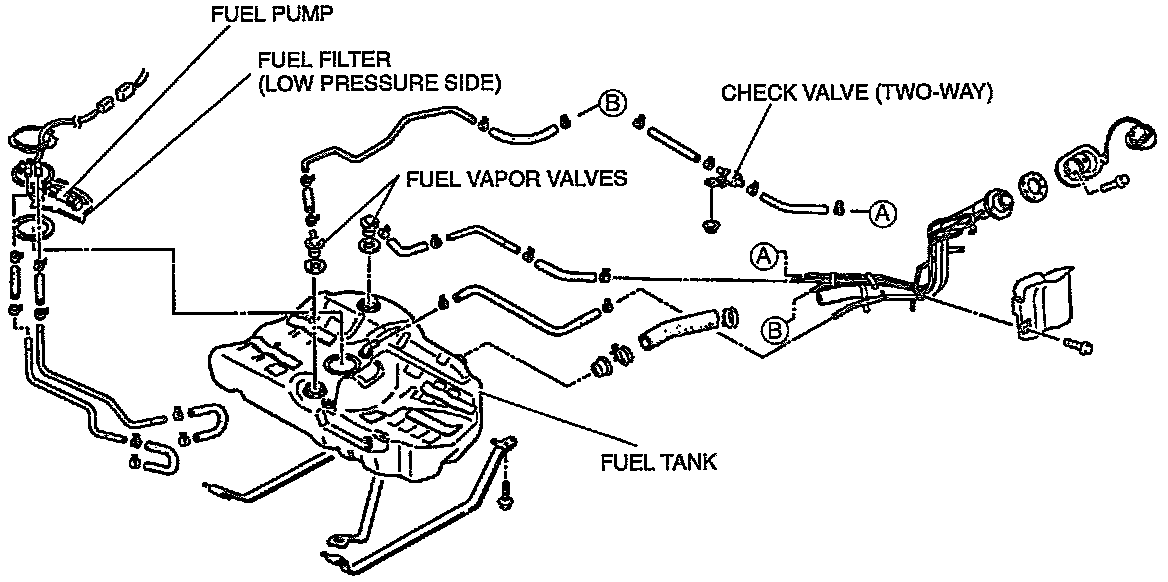 FUEL PUMP

FUEL FILTER
(LOW PRESSURE SIDE)

B

CHECK VALVE (TWO-WAY)

FUEL VAPOR VALVES

A

A

B

FUEL TANK