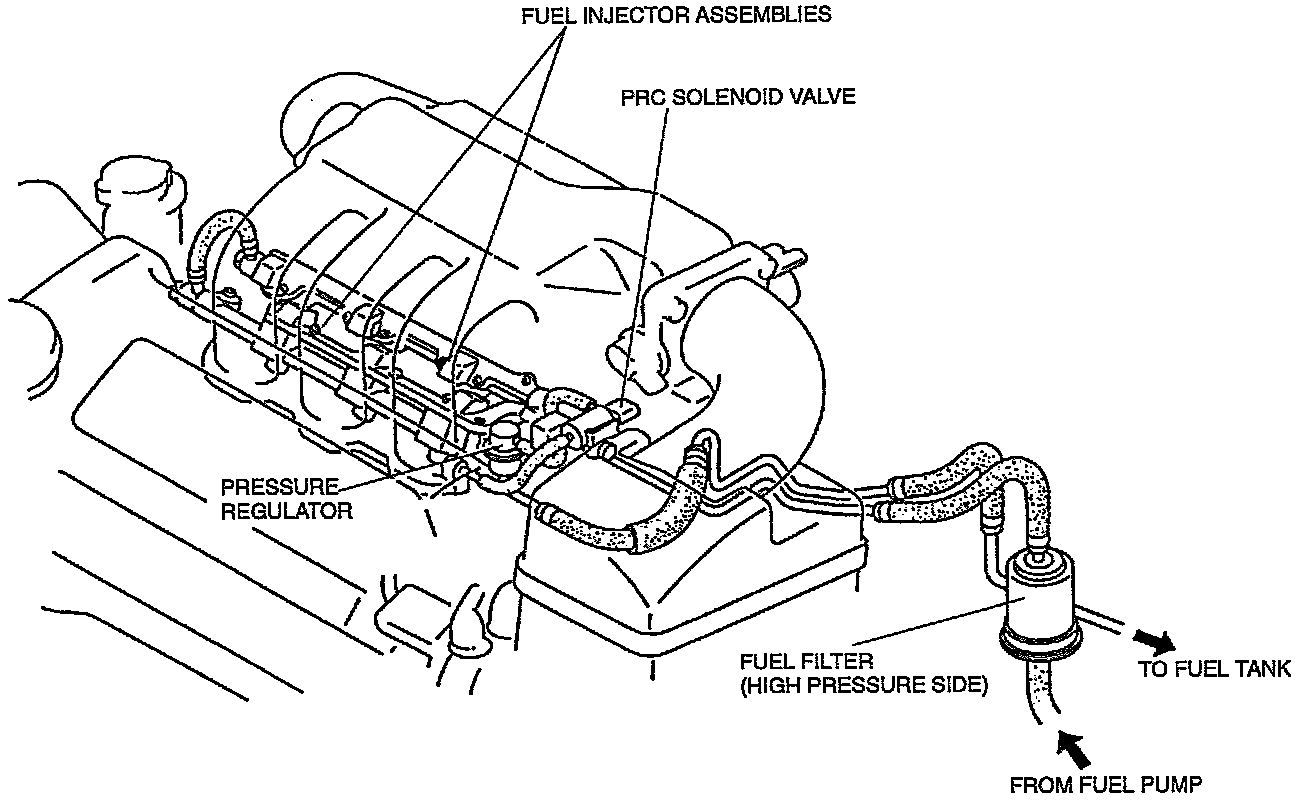 FUEL INJECTOR ASSEMBLIES

PRC SOLENOID VALVE

PRESSURE REGULATOR

FUEL FILTER (HIGH PRESSURE SIDE)

TO FUEL TANK

FROM FUEL PUMP