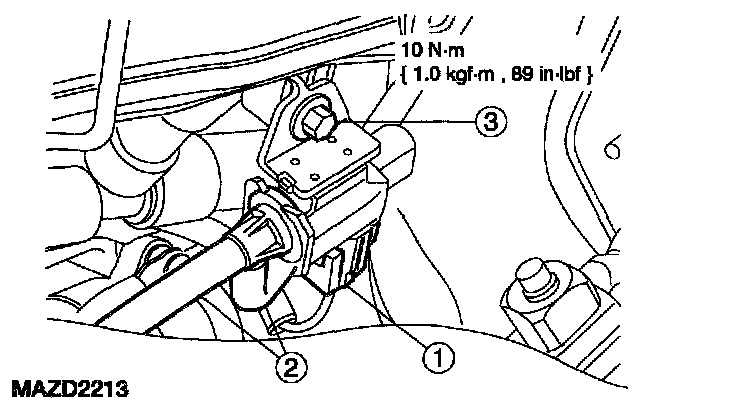 10 N·m
{ 1.0 kgf·m , 89 in·lbf }

3

2

1

MAZD2213