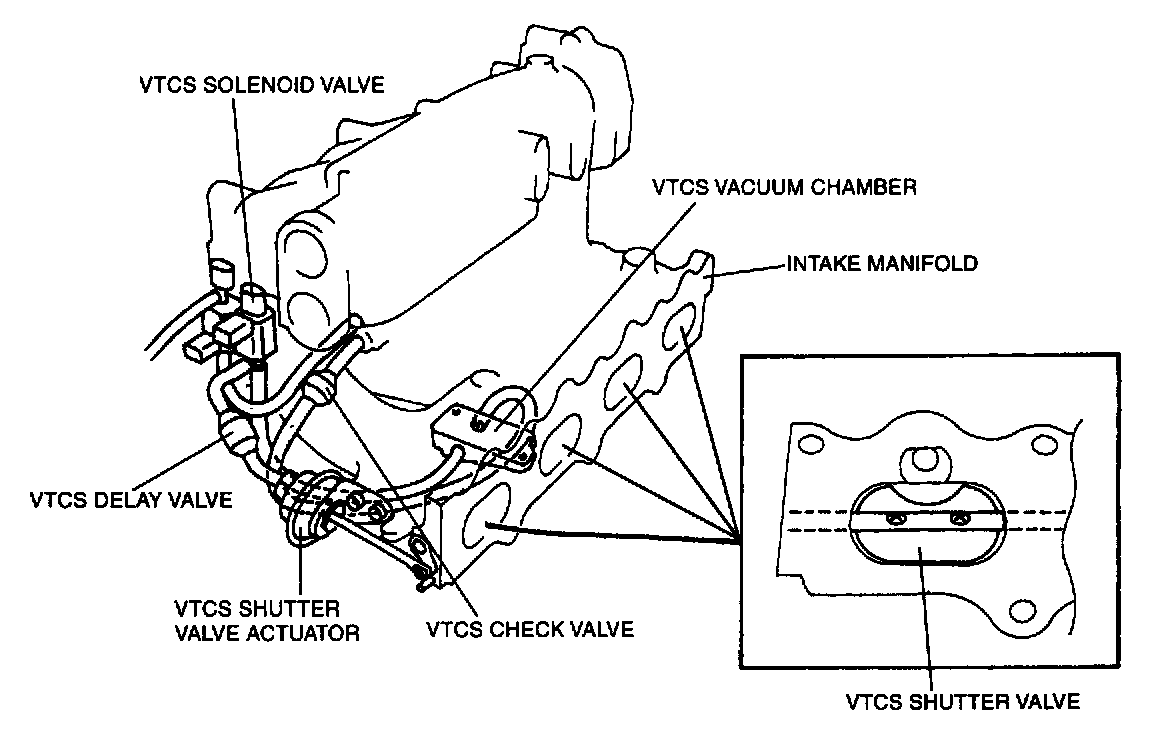 VTCS SOLENOID VALVE

VTCS VACUUM CHAMBER

INTAKE MANIFOLD

VTCS DELAY VALVE

VTCS SHUTTER VALVE ACTUATOR

VTCS CHECK VALVE

VTCS SHUTTER VALVE