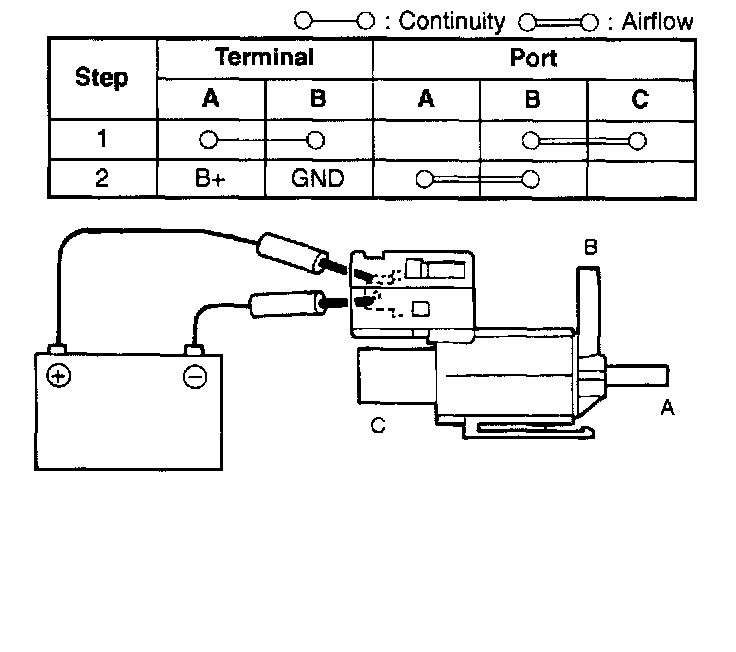 ○—○ : Continuity ○═○ : Airflow

| Step | Terminal A | Terminal B | Port A | Port B | Port C |
|---|---|---|---|---|---|
| 1 | ○— | —○ | | ○═ | ═○ |
| 2 | B+ | GND | ○═ | ═○ | |

B

⊕ ⊖

C

A